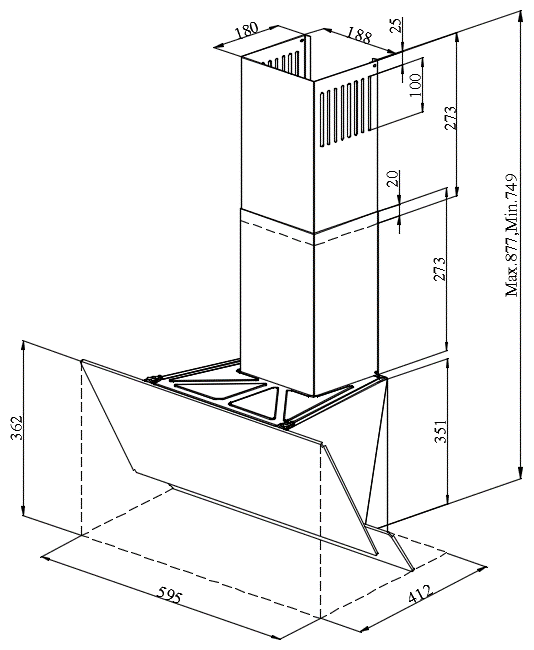 180
188
25
100
273
20
273
Max.877,Min.749
362
351
595
412