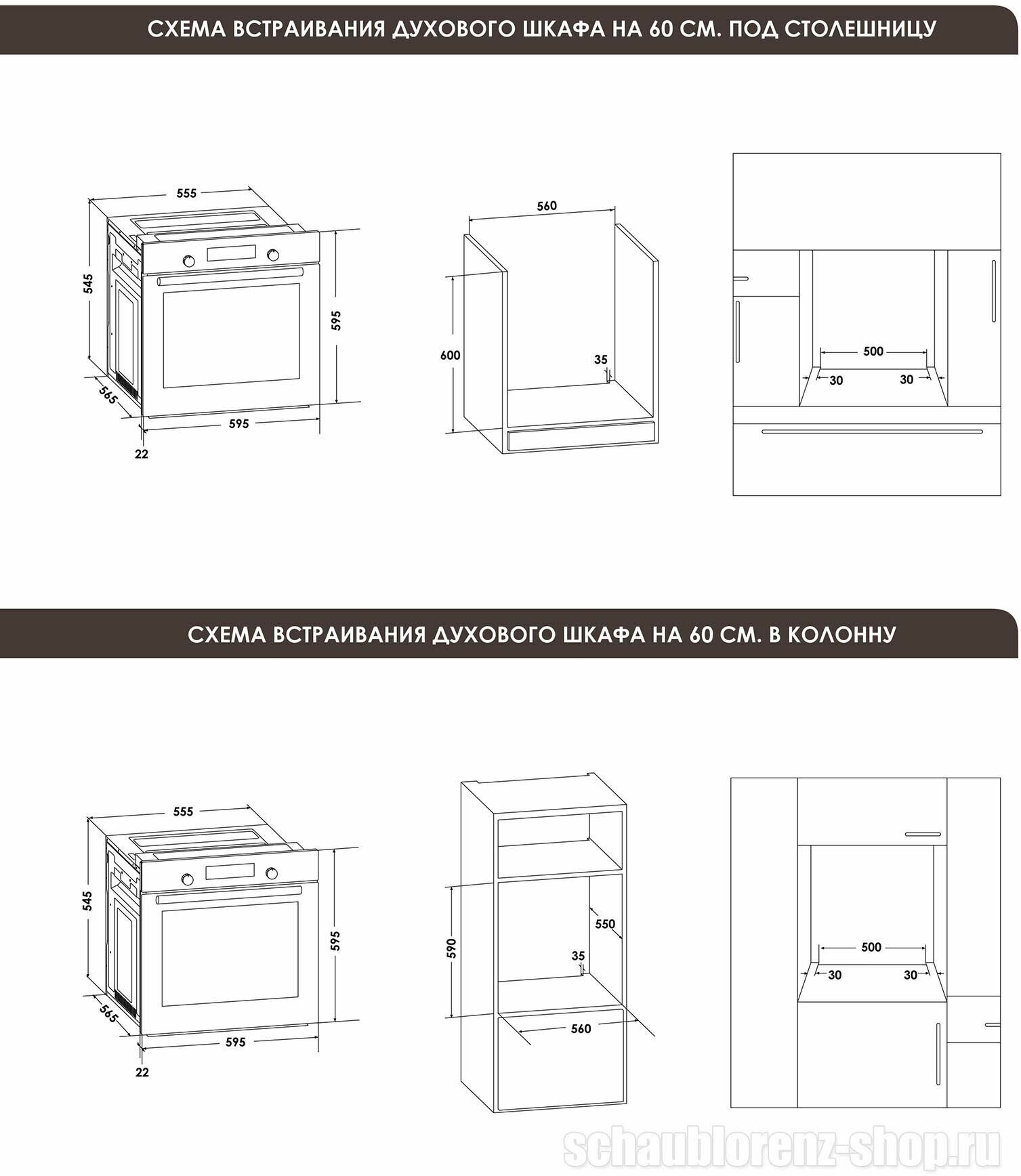 СХЕМА ВСТРАИВАНИЯ ДУХОВОГО ШКАФА НА 60 СМ. ПОД СТОЛЕШНИЦУ

555
545
595
565
595
22

560
600
35

500
30
30

СХЕМА ВСТРАИВАНИЯ ДУХОВОГО ШКАФА НА 60 СМ. В КОЛОННУ

555
545
595
565
595
22

590
550
35
560

500
30
30

schaublorenz-shop.ru