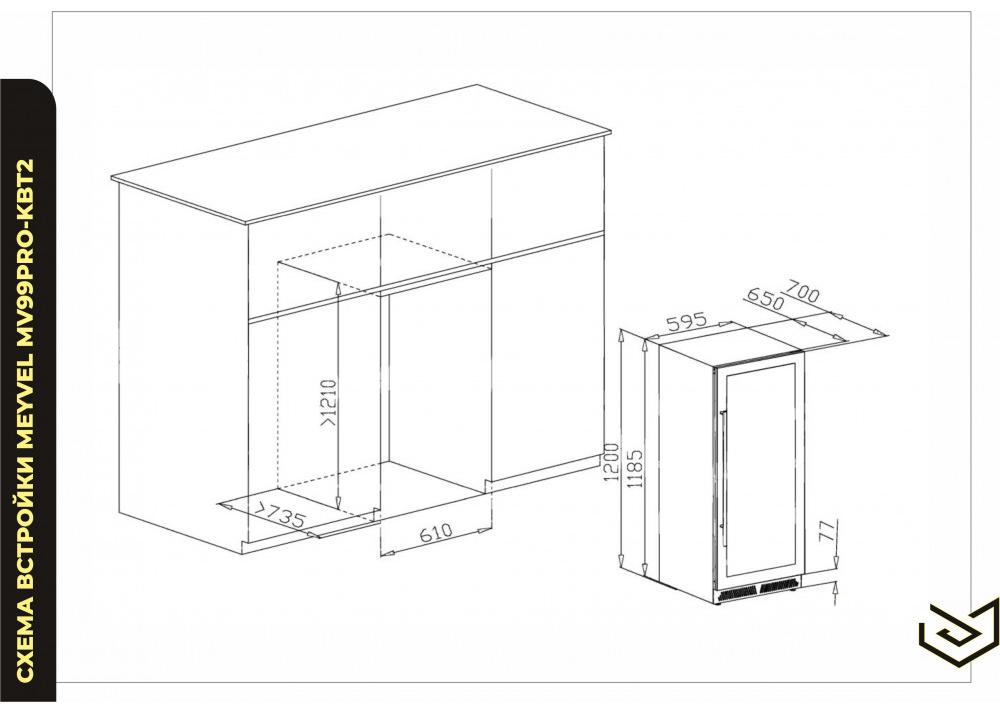 СХЕМА ВСТРОЙКИ MEYVEL MV99PRO-KBT2

>1210

>735

610

595

650

700

1200

1185

77