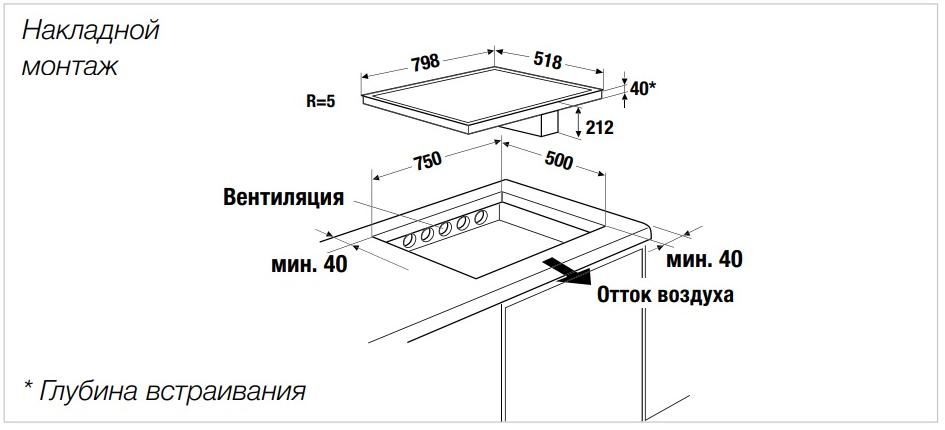 Накладной монтаж

798
518
40*
R=5
212
750
500
Вентиляция
мин. 40
мин. 40
Отток воздуха

* Глубина встраивания