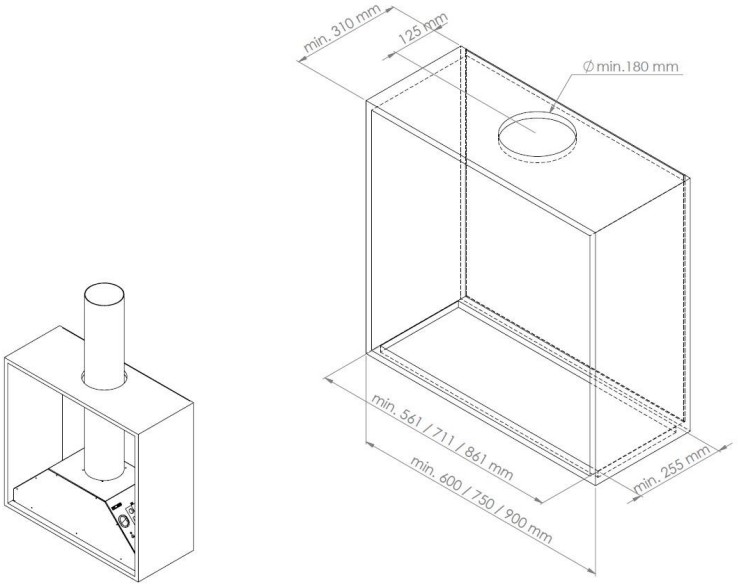 min. 310 mm
125 mm
$\varnothing$ min.180 mm
min. 561 / 711 / 861 mm
min. 600 / 750 / 900 mm
min. 255 mm