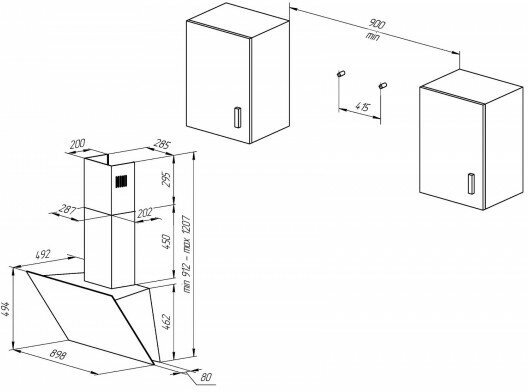 900
min

415

200
285

295

287
202

450

min 912 – max 1207

492

494

462

898

80