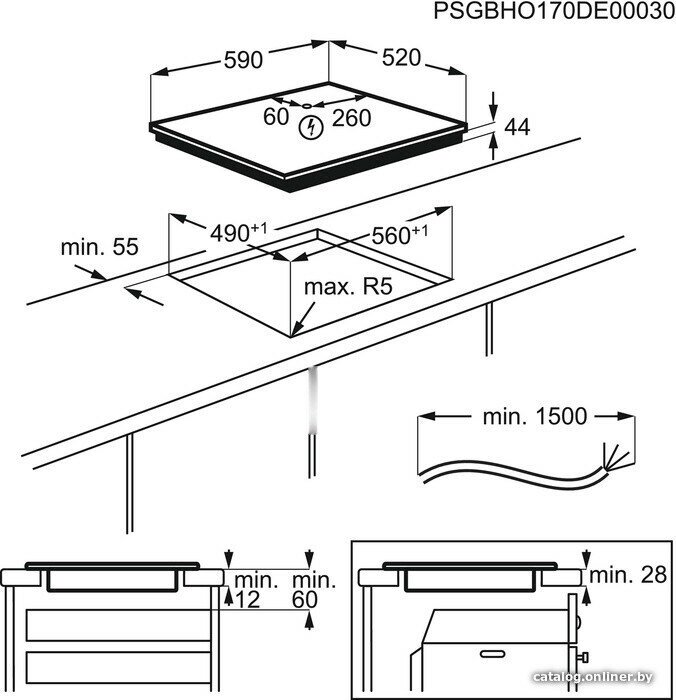 PSGBHO170DE00030

590

520

60

260

44

$490^{+1}$

$560^{+1}$

min. 55

max. R5

min. 1500

min. 12

min. 60

min. 28

catalog.onliner.by