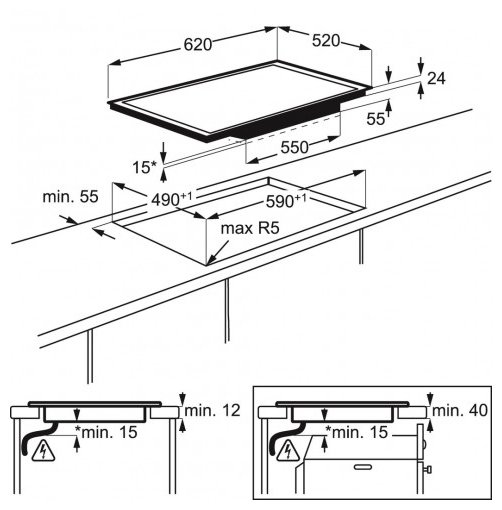 620
520
24
55
550
15*
min. 55
$490^{+1}$
$590^{+1}$
max R5
min. 12
*min. 15
min. 40
*min. 15