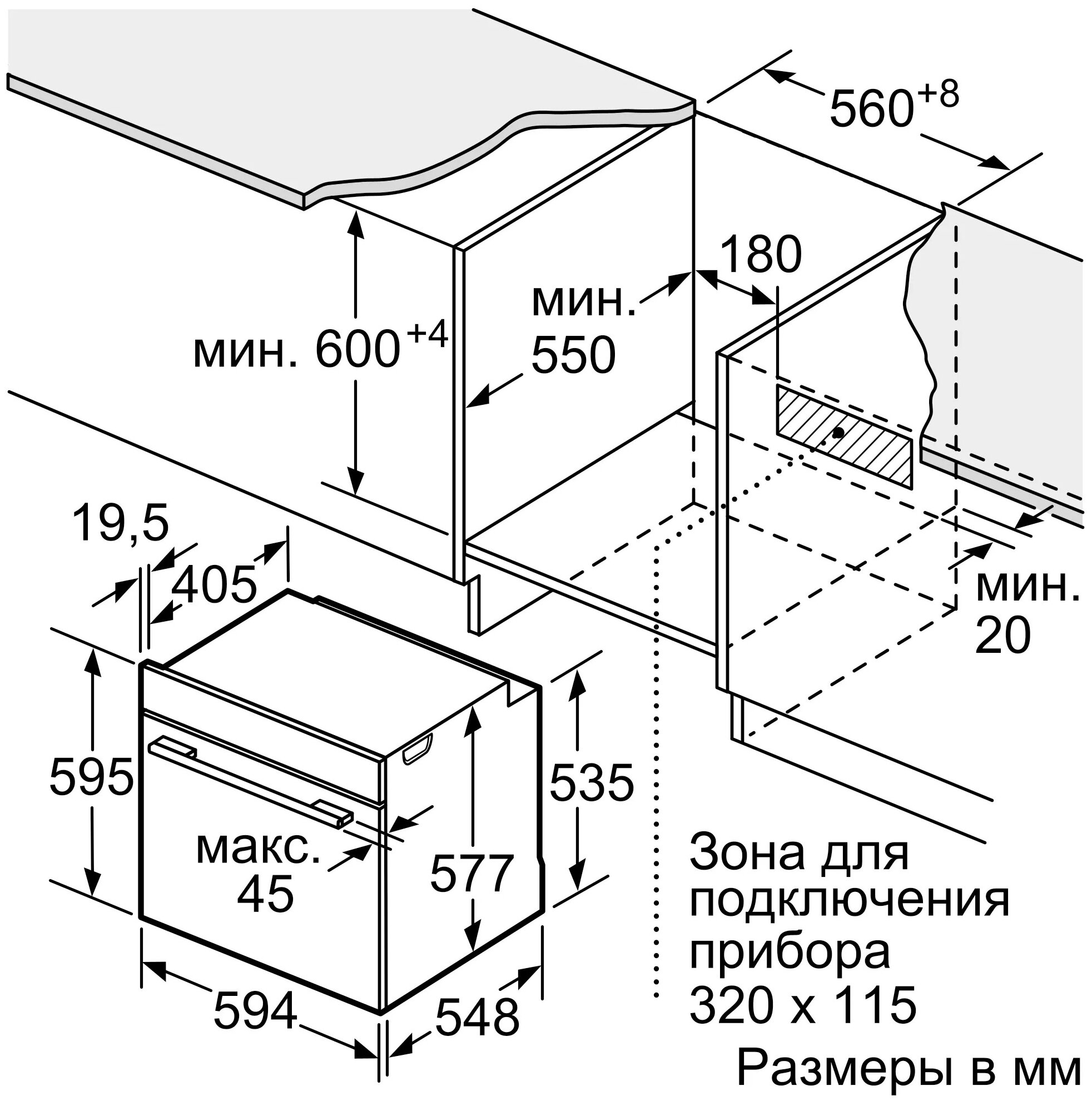 $560^{+8}$

180

мин. 550

мин. $600^{+4}$

19,5

405

мин. 20

595

535

макс. 45

577

594

548

Зона для подключения прибора 320 x 115

Размеры в мм