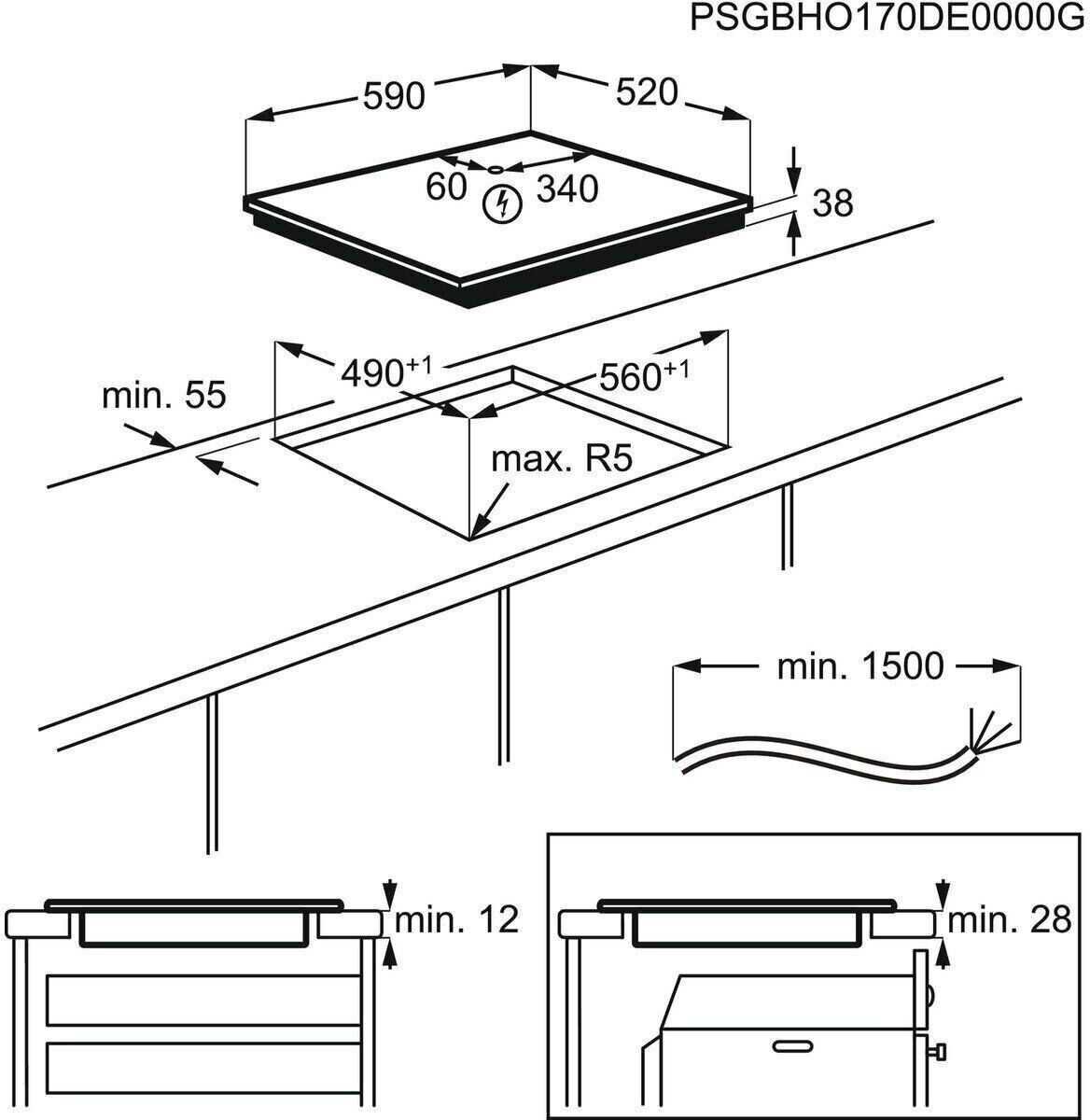 PSGBHO170DE0000G

590
520
60
340
38

$490^{+1}$
$560^{+1}$
min. 55
max. R5

min. 1500

min. 12

min. 28