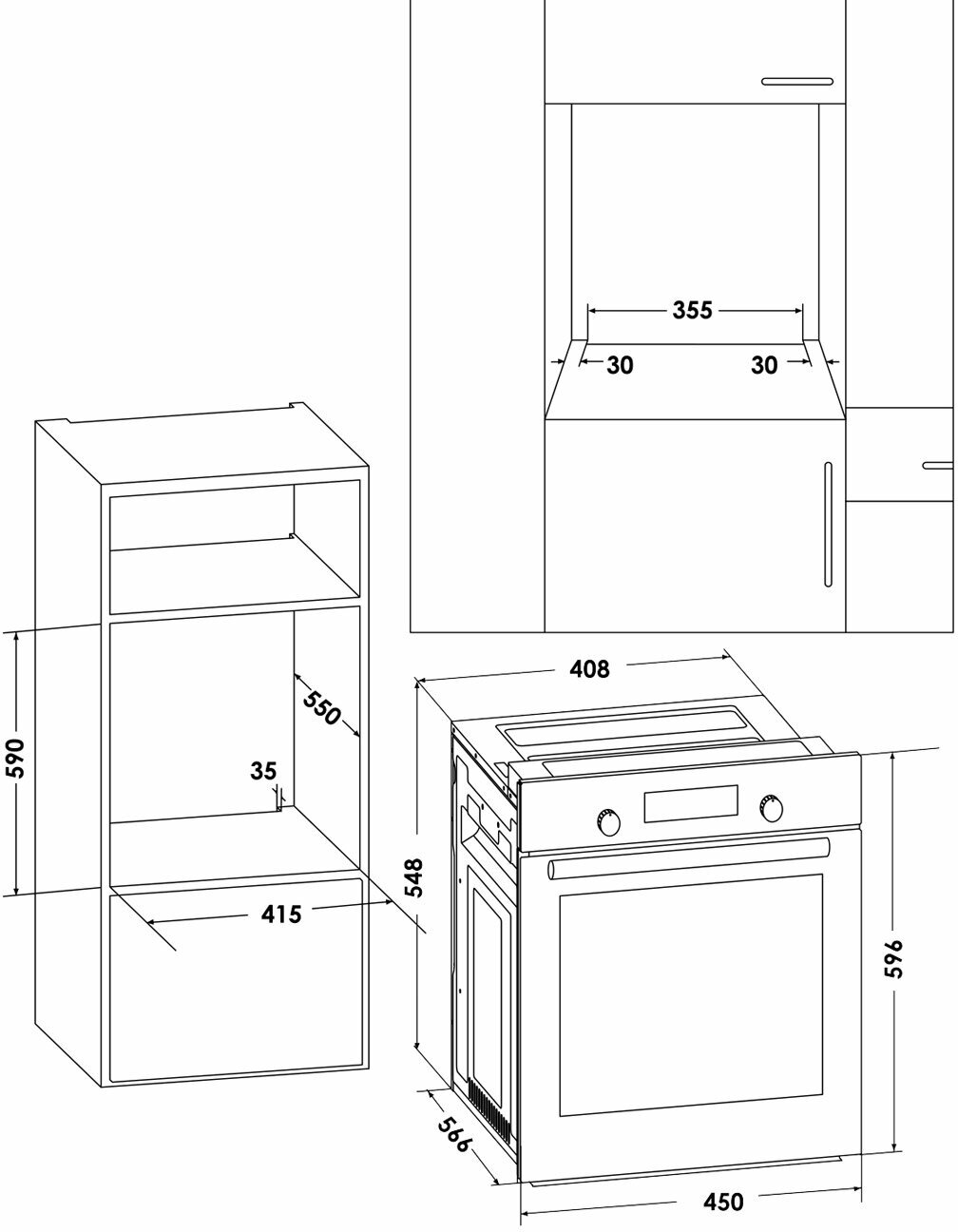 355
30
30
590
550
35
415
408
548
596
566
450