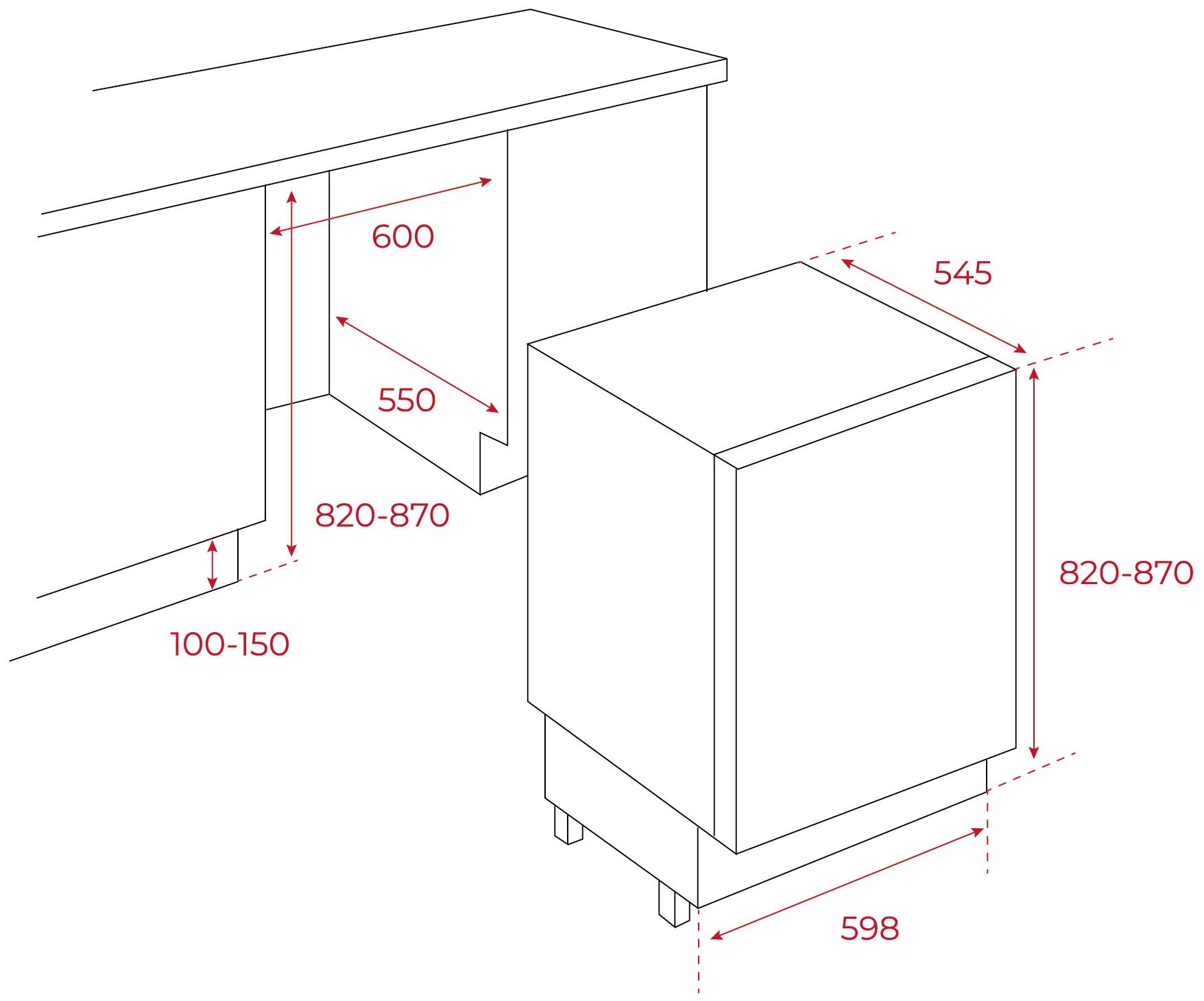 600

545

550

820-870

820-870

100-150

598