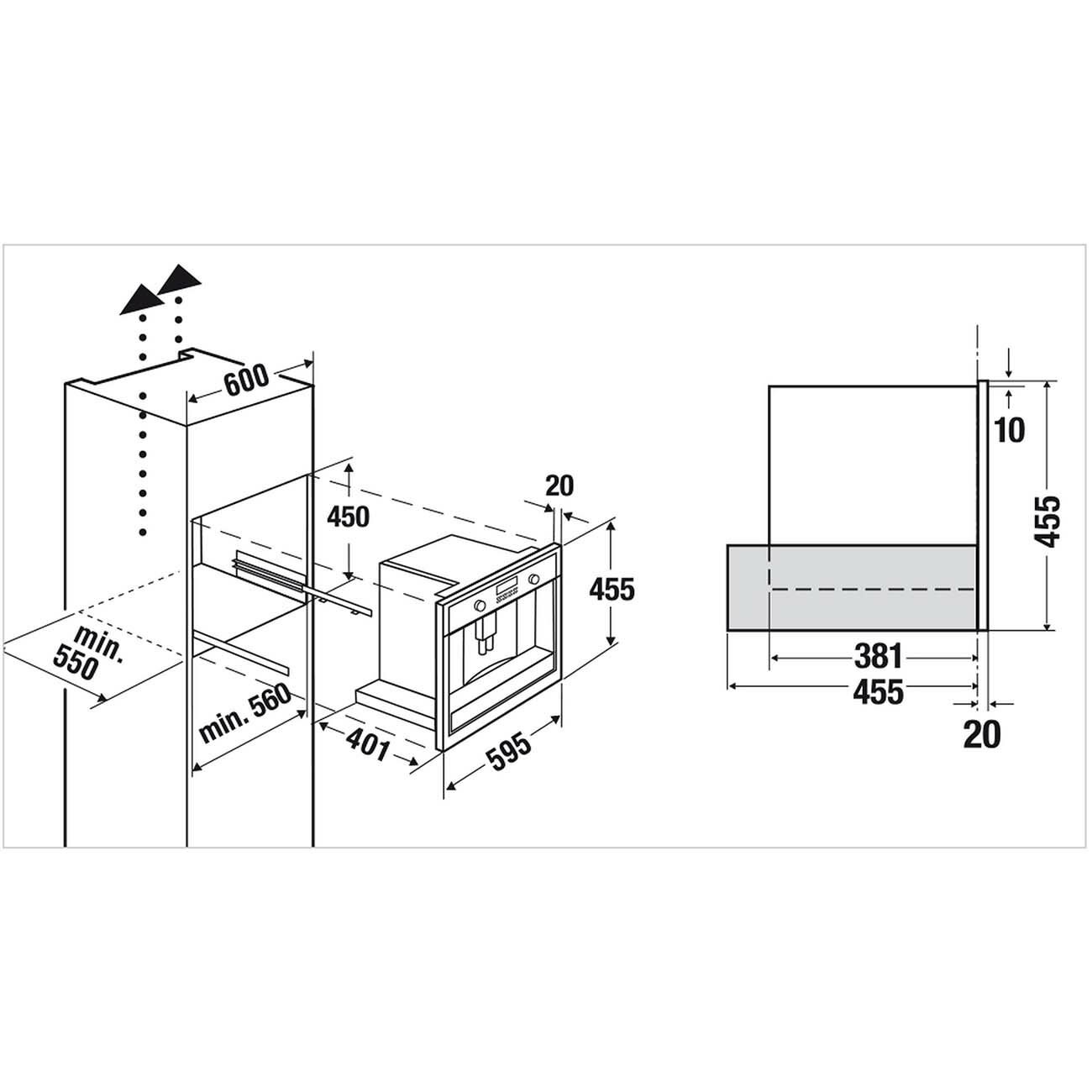 600
450
20
455
min. 550
min. 560
401
595
10
455
381
455
20