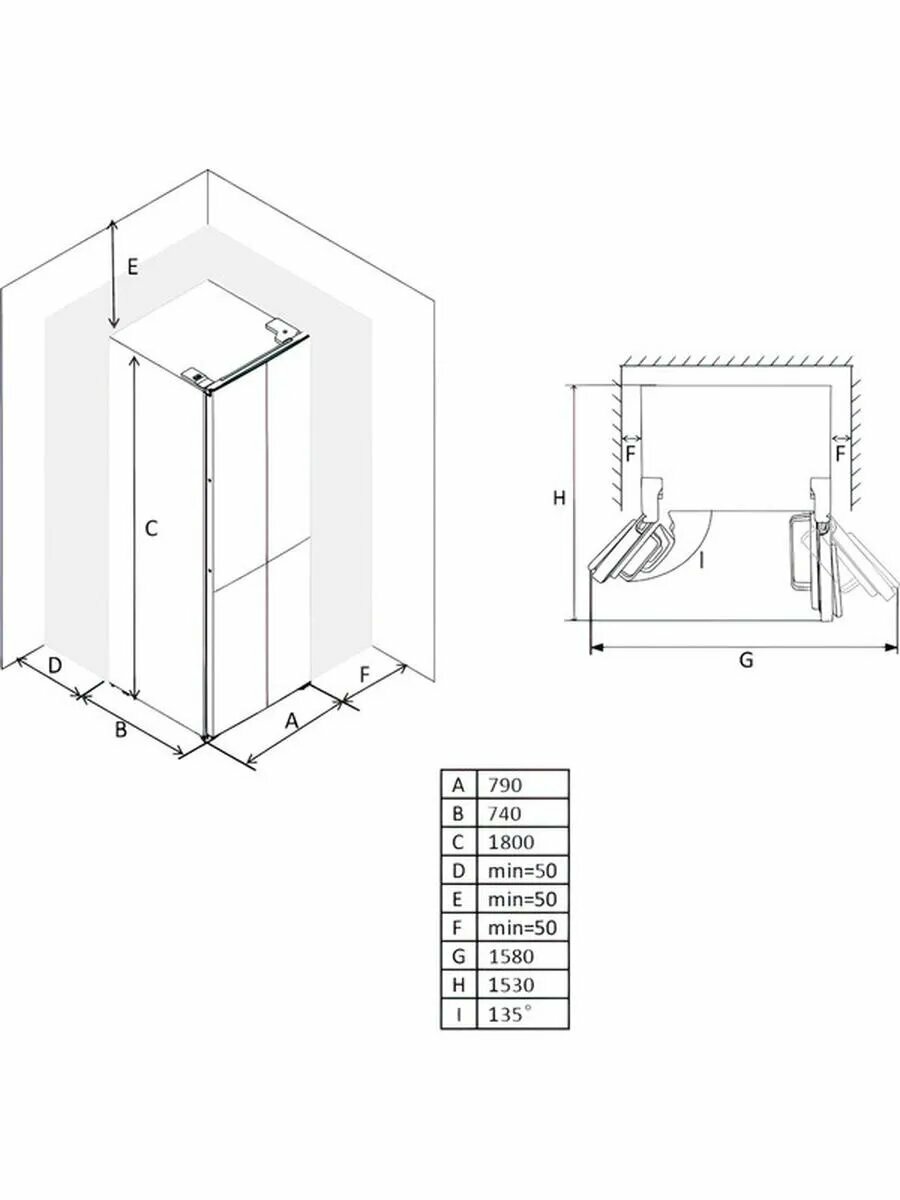 E

C

D

B

A

F

F

F

H

I

G

| A | 790 |
|---|---|
| B | 740 |
| C | 1800 |
| D | min=50 |
| E | min=50 |
| F | min=50 |
| G | 1580 |
| H | 1530 |
| I | 135° |