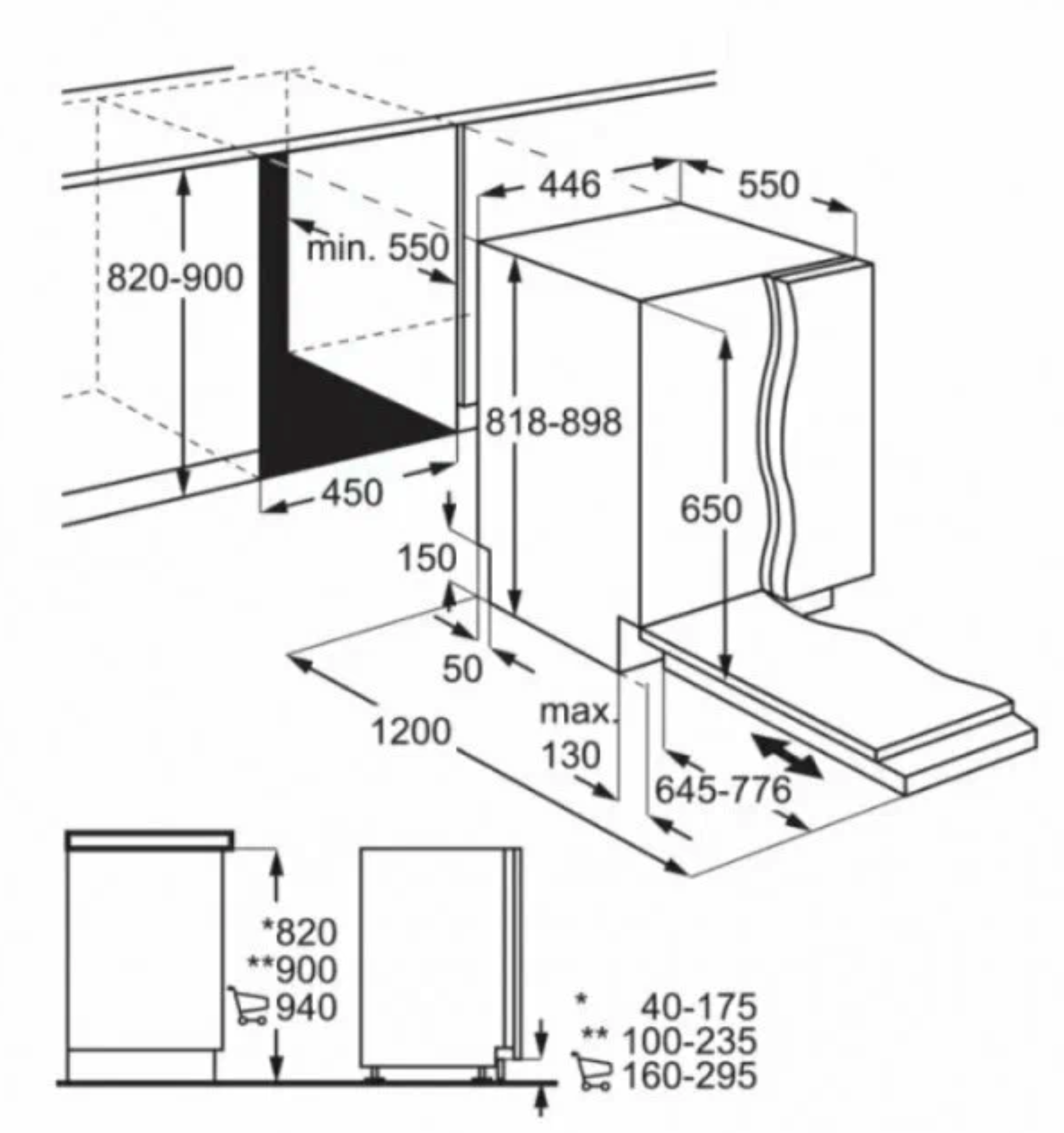 446
550
min. 550
820-900
818-898
450
650
150
50
1200
max.
130
645-776
*820
**900
940
* 40-175
** 100-235
160-295