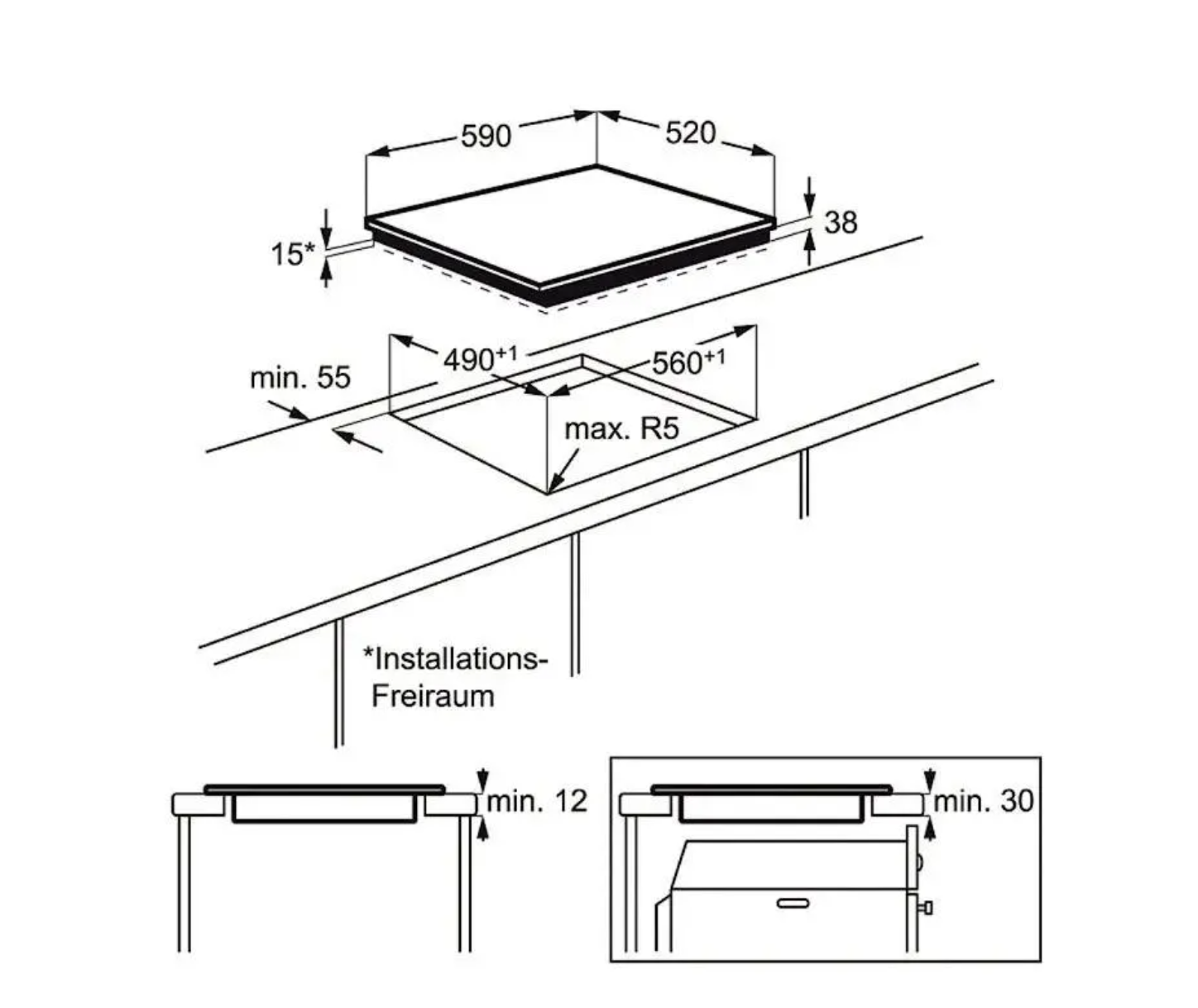 590
520
15*
38
$490^{+1}$
$560^{+1}$
min. 55
max. R5

*Installations-Freiraum

min. 12
min. 30