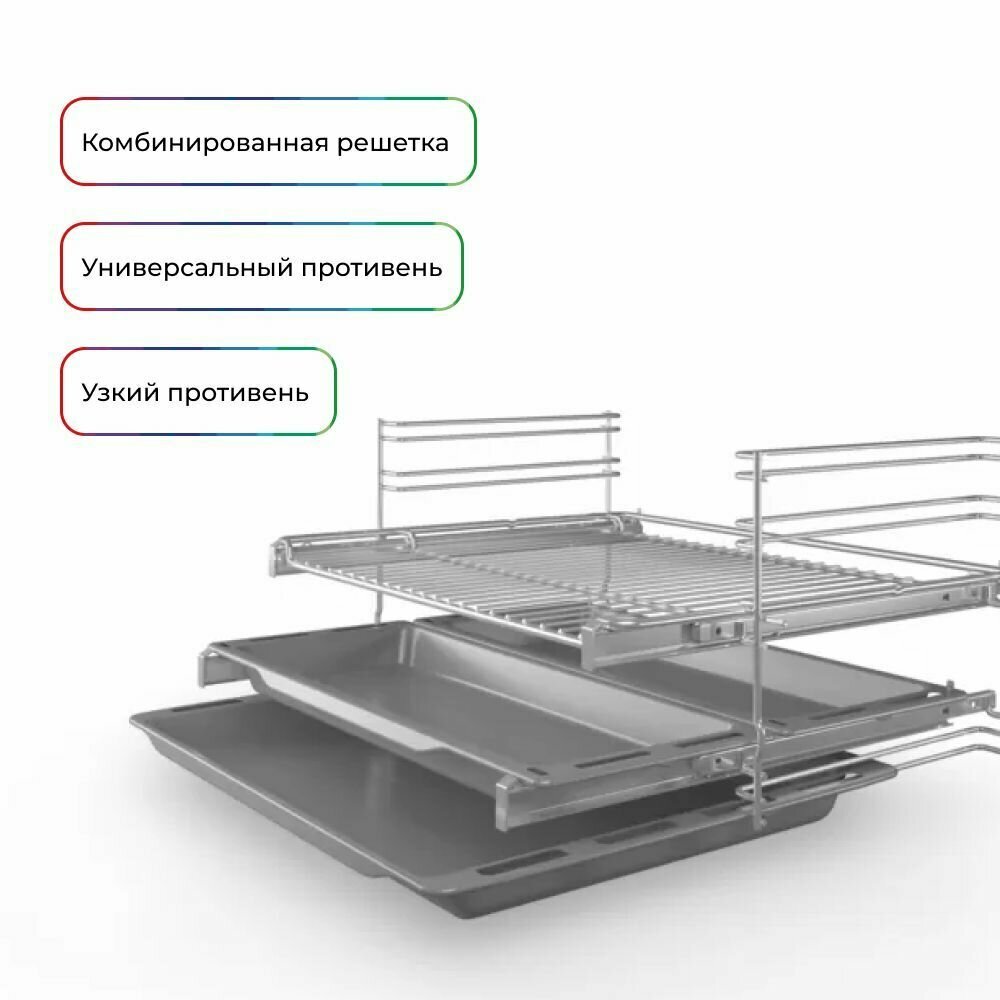 Комбинированная решетка

Универсальный противень

Узкий противень