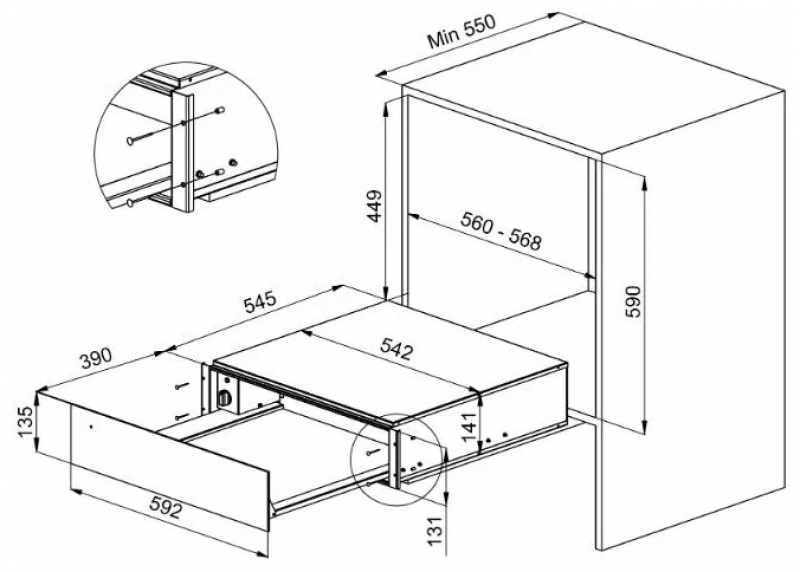 Min 550
449
560 - 568
590
545
542
390
135
141
592
131