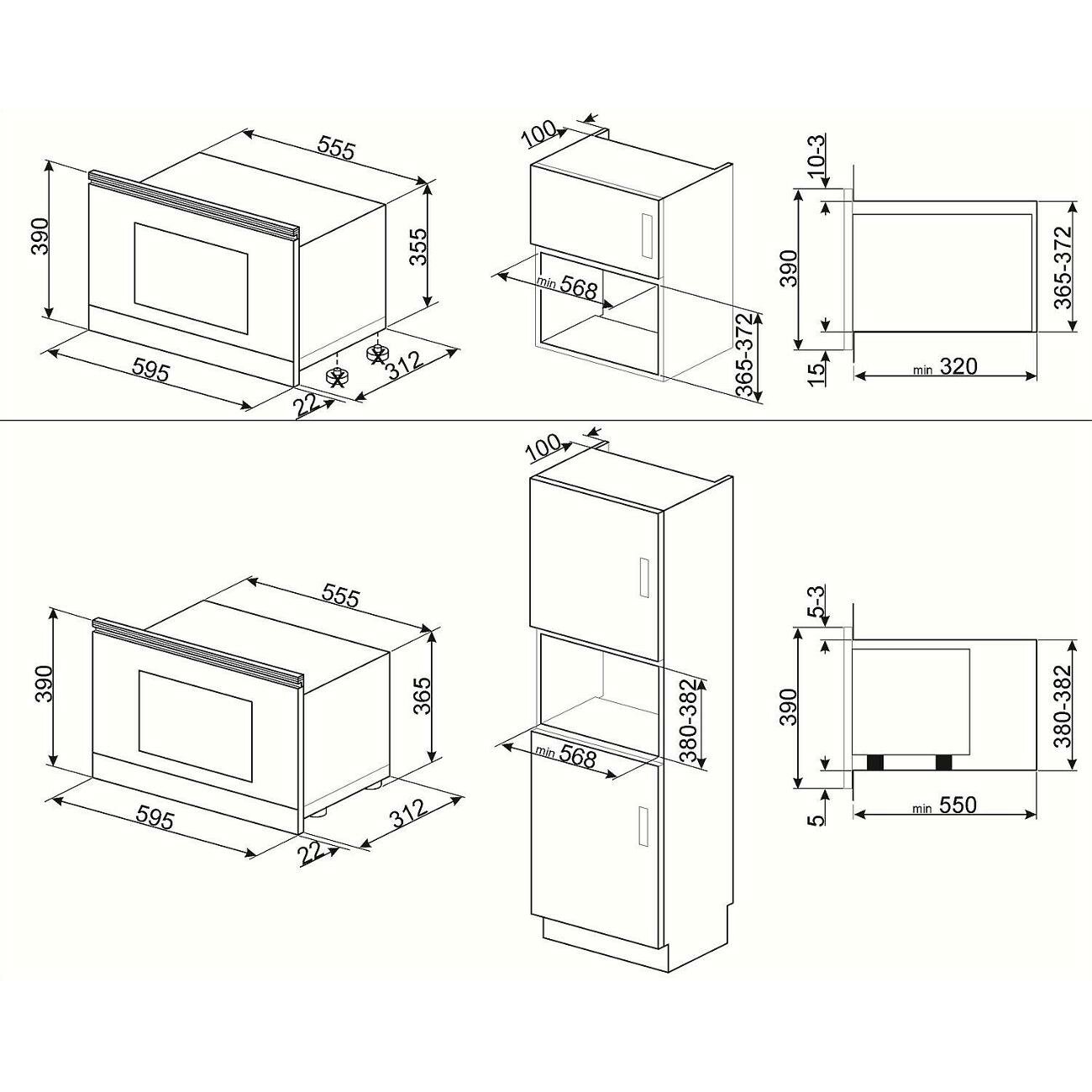 555
390
355
595
22
312
100
min 568
365-372
10-3
390
365-372
15
min 320

555
390
365
595
22
312
100
380-382
min 568
5-3
390
380-382
5
min 550