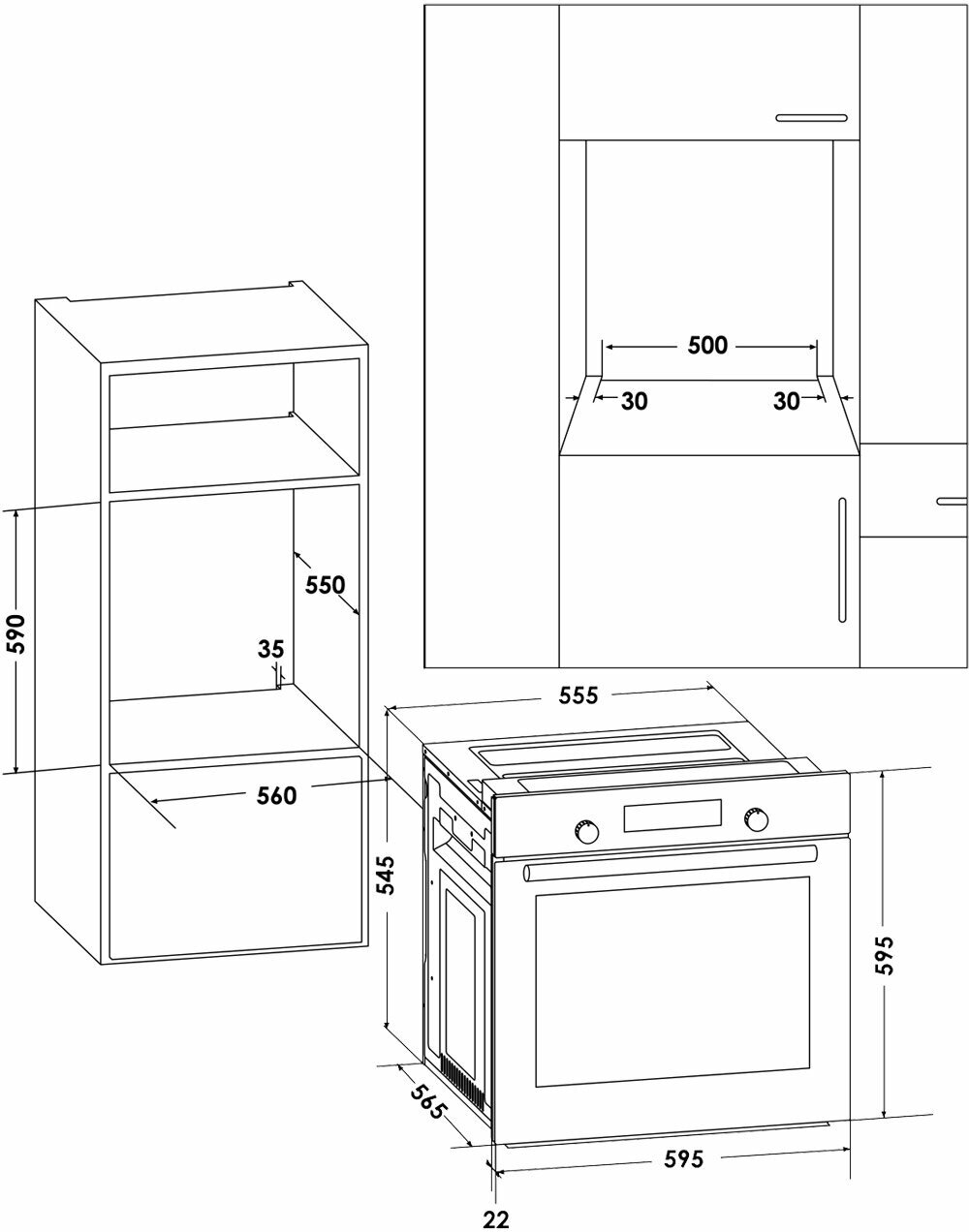 500
30
30
590
550
35
560
555
545
595
565
595
22