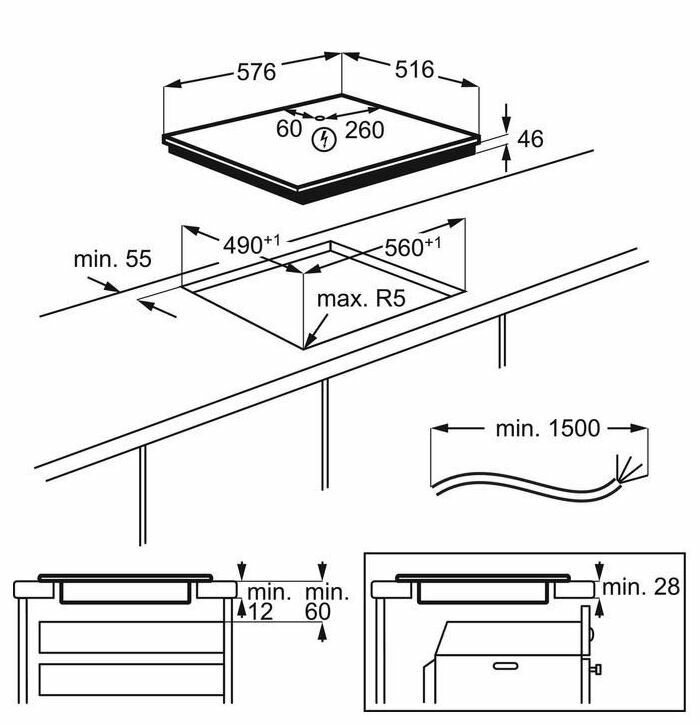 576
516
60
260
46
$490^{+1}$
$560^{+1}$
min. 55
max. R5
min. 1500
min. 12
min. 60
min. 28