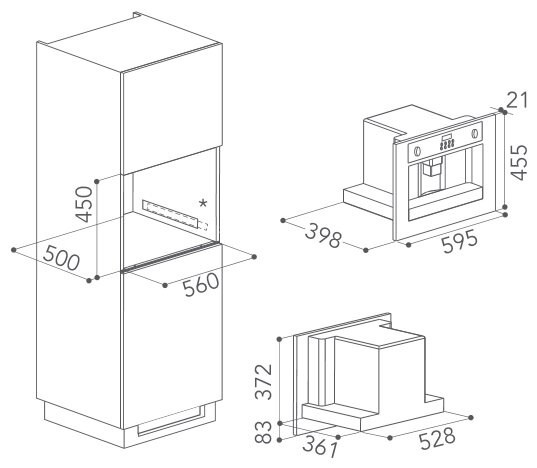 450
*
500
560
21
455
398
595
372
83
361
528