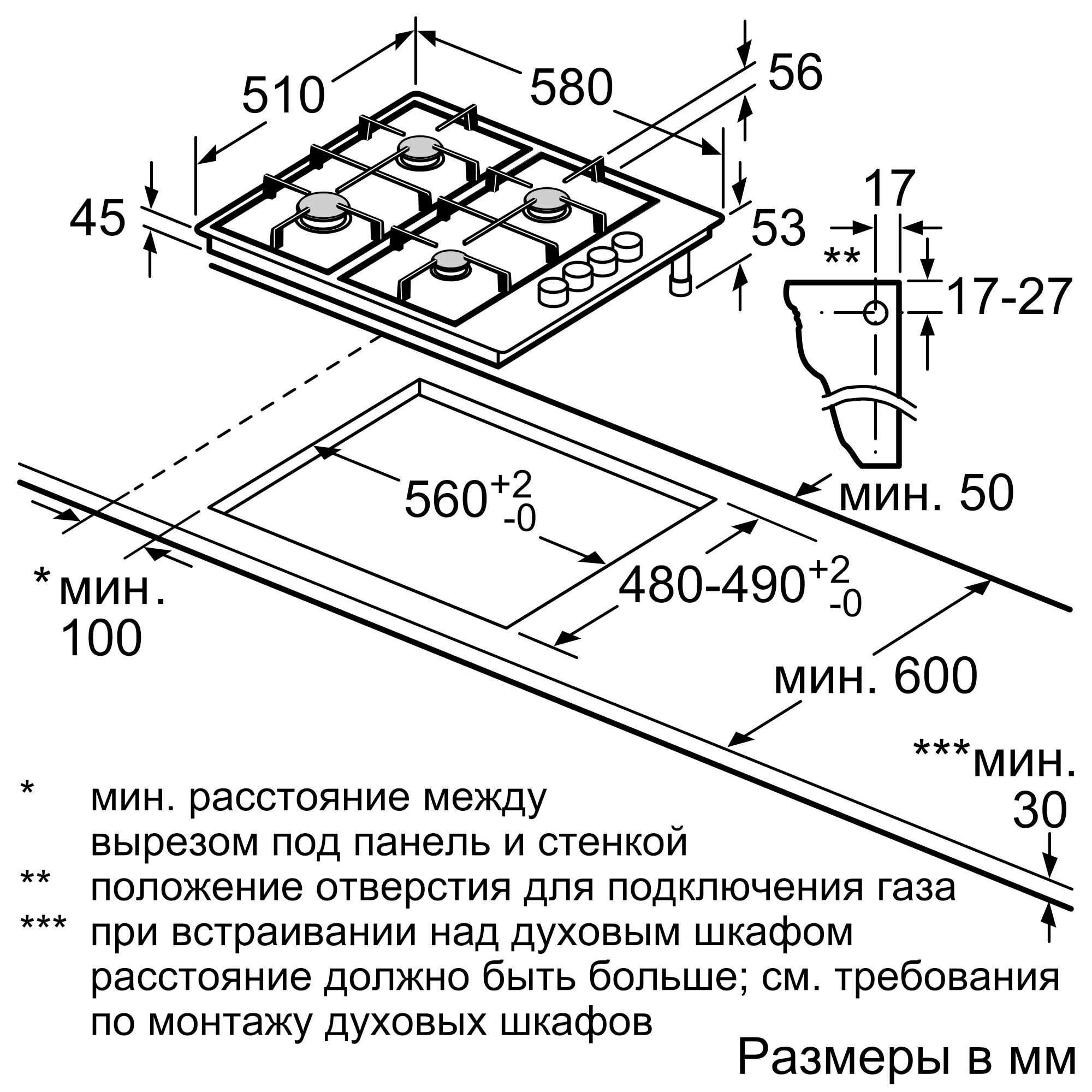 510

580

56

45

53

17

**

17-27

$560^{+2}_{-0}$

мин. 50

$480\text{-}490^{+2}_{-0}$

*мин. 100

мин. 600

***мин. 30

* мин. расстояние между вырезом под панель и стенкой
** положение отверстия для подключения газа
*** при встраивании над духовым шкафом расстояние должно быть больше; см. требования по монтажу духовых шкафов

Размеры в мм