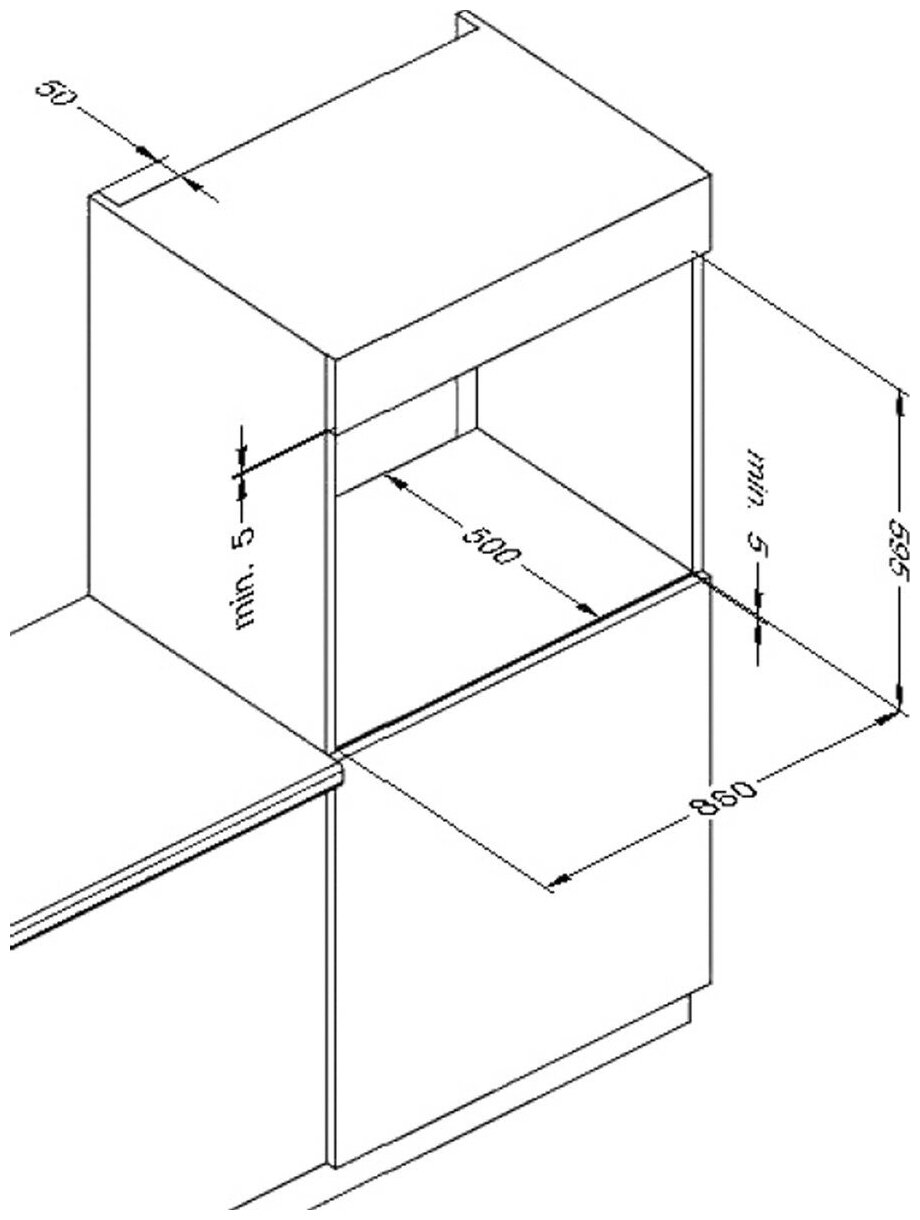 50
min. 5
500
min. 5
595
860