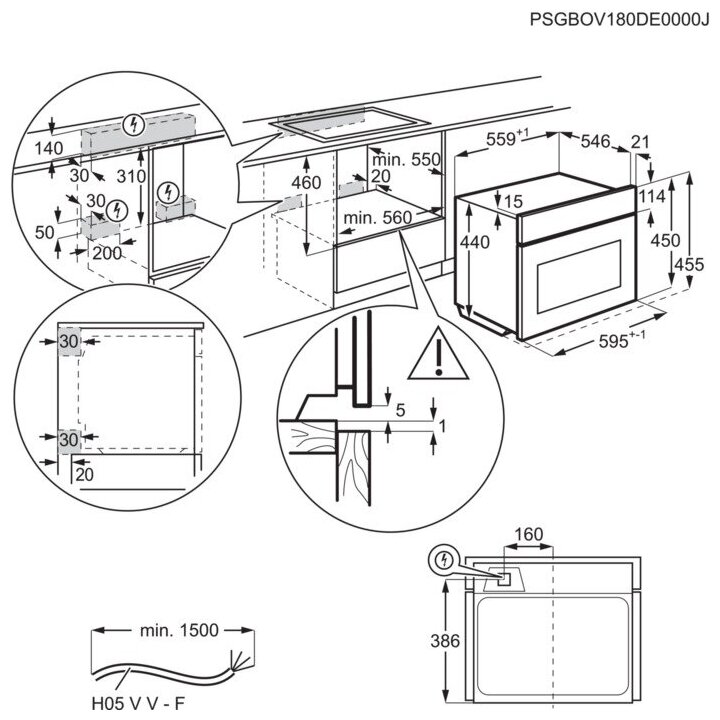 PSGBOV180DE0000J

140
30
310
30
50
200

460
min. 550
20
min. 560

$559^{+1}$
546
21
15
114
440
450
455
$595^{+-1}$

30
30
20

5
1

160
386

min. 1500
H05 V V - F