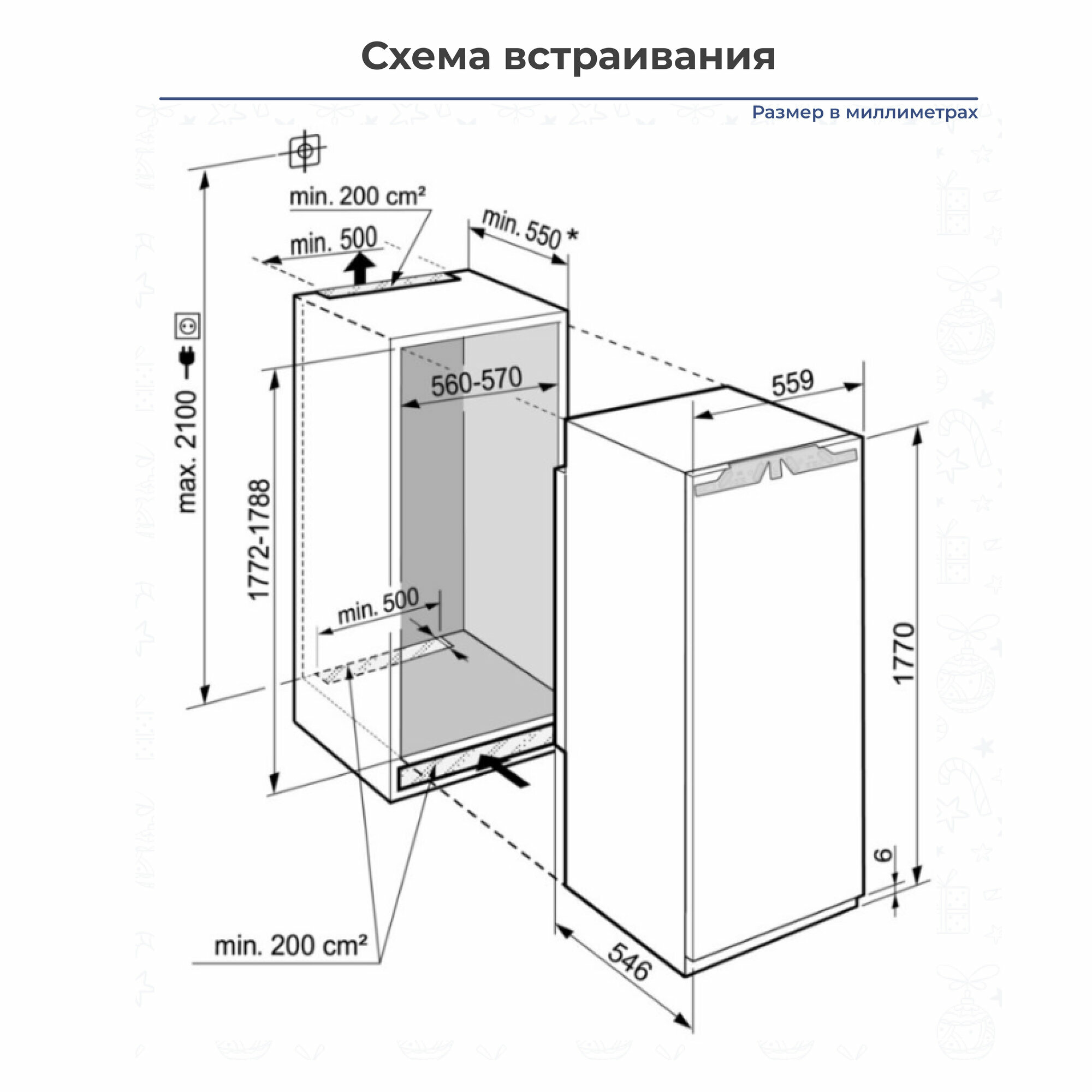 Схема встраивания

Размер в миллиметрах

min. 200 cm²

min. 500

min. 550 *

max. 2100

560-570

559

1772-1788

min. 500

1770

6

min. 200 cm²

546