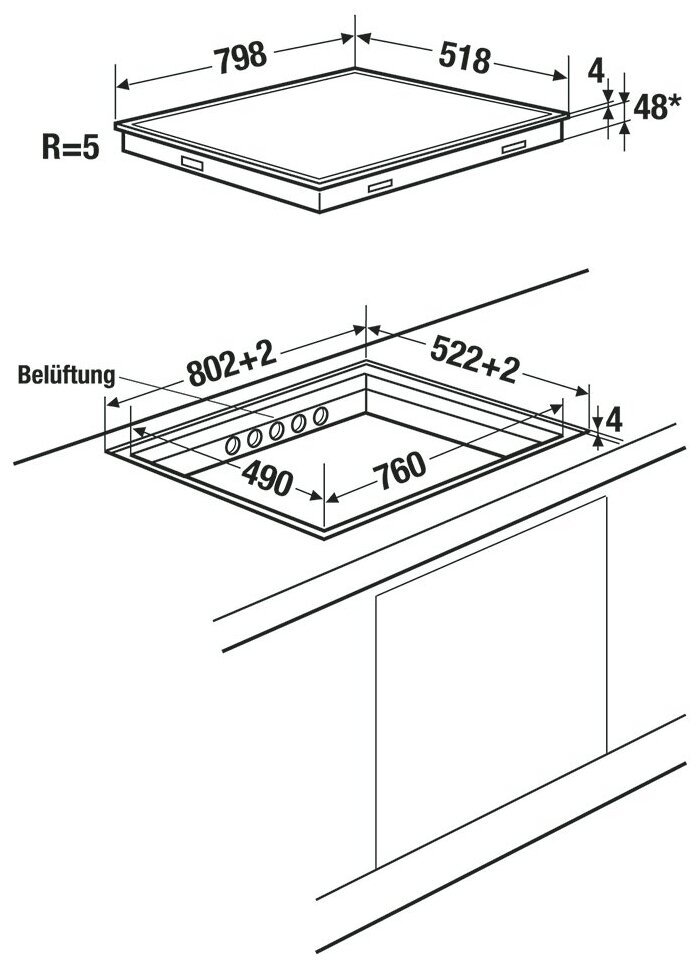 798
518
4
48*
R=5

802+2
522+2
Belüftung
4
490
760