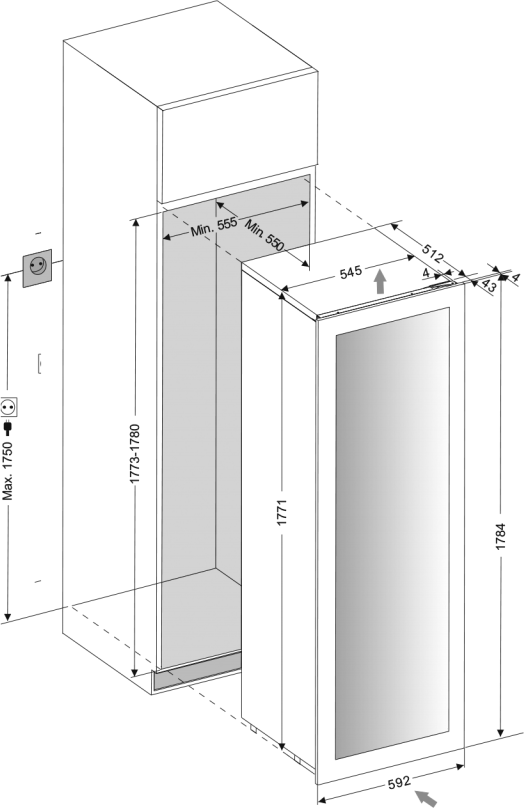 Min. 555
Min. 550
512
545
4
4
43
Max. 1750
1773-1780
1771
1784
592