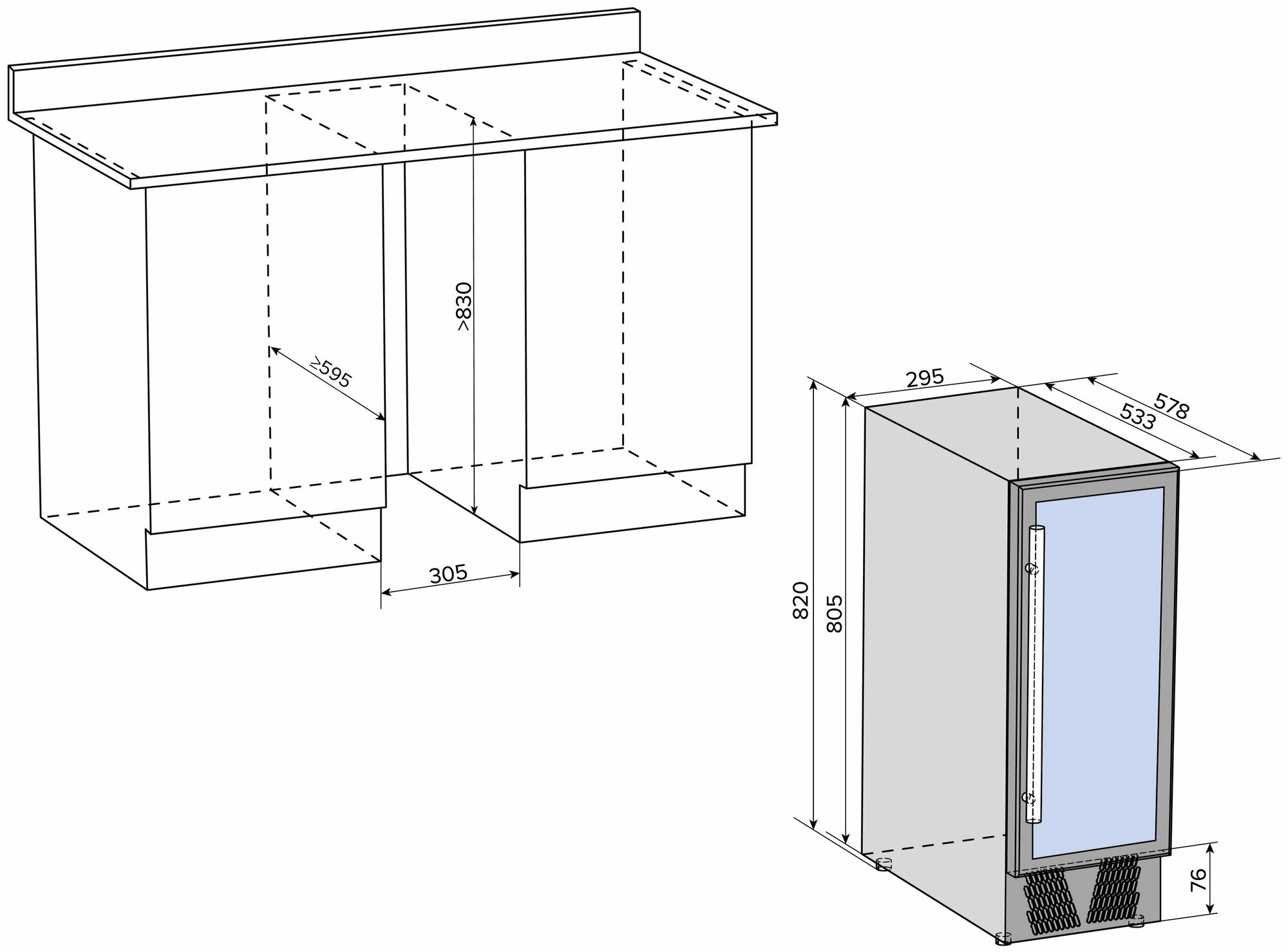 >830
≥595
305
295
578
533
820
805
76