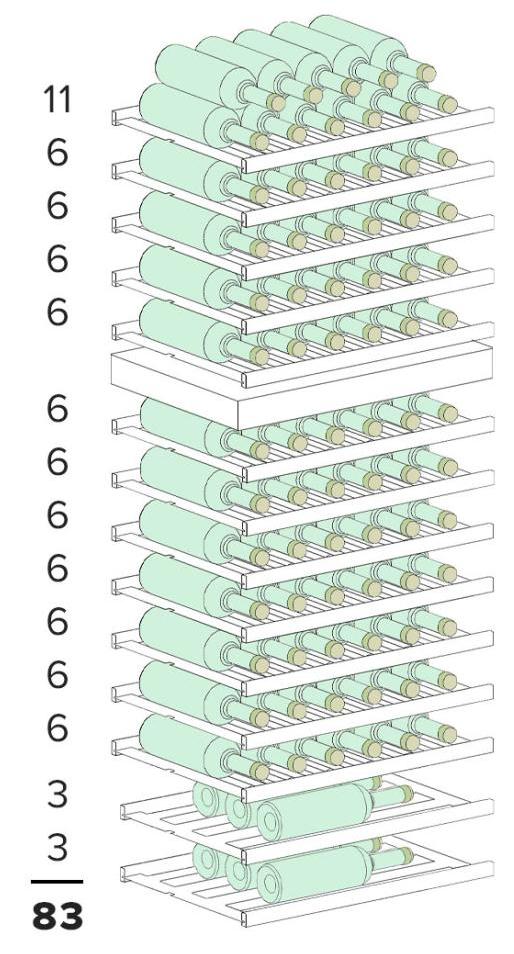 11
6
6
6
6
6
6
6
6
6
6
6
3
3
83