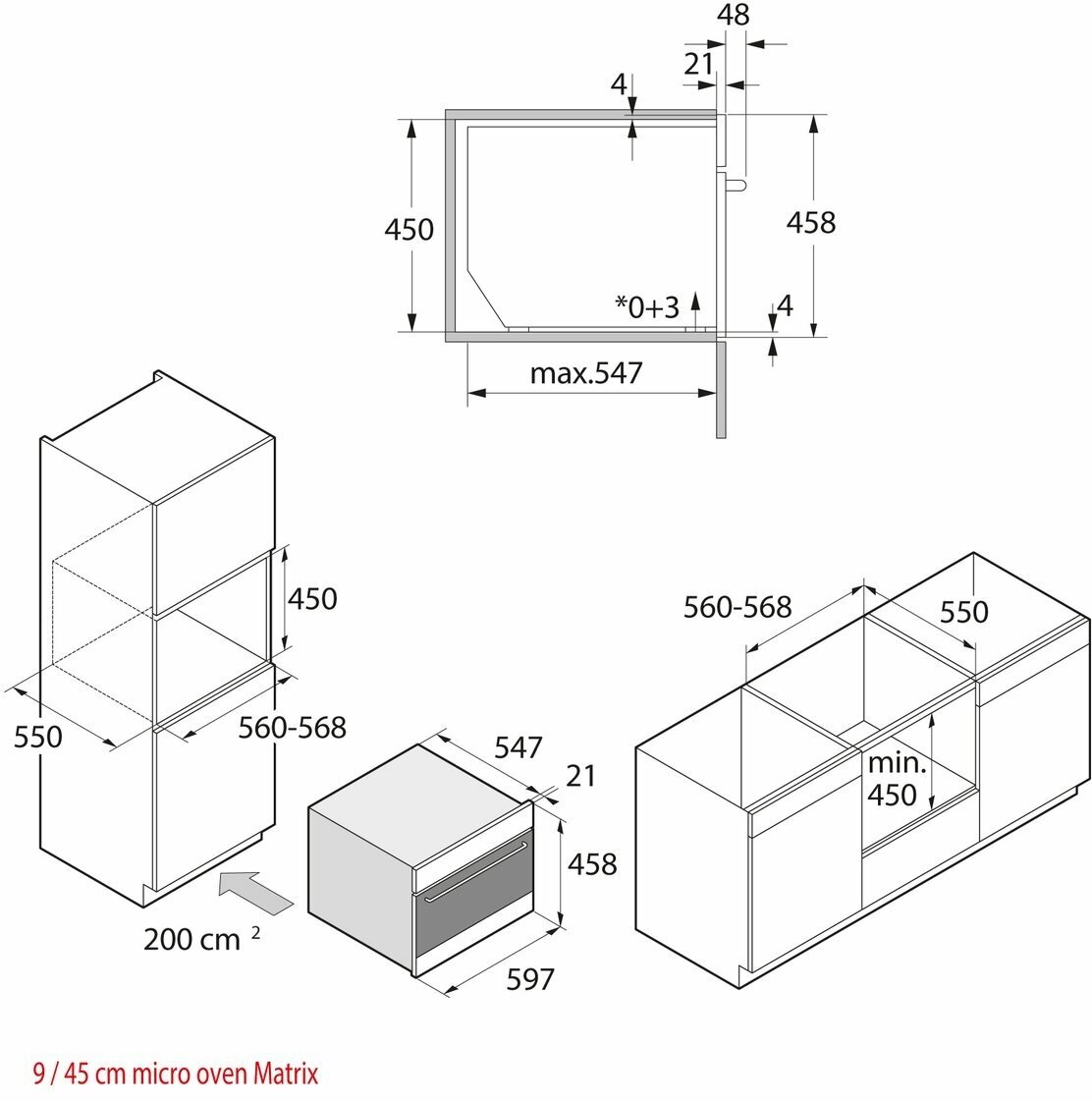 48
21
4
450
458
*0+3
4
max.547

450
550
560-568

547
21
458
597
200 cm $^2$

560-568
550
min.
450

9 / 45 cm micro oven Matrix