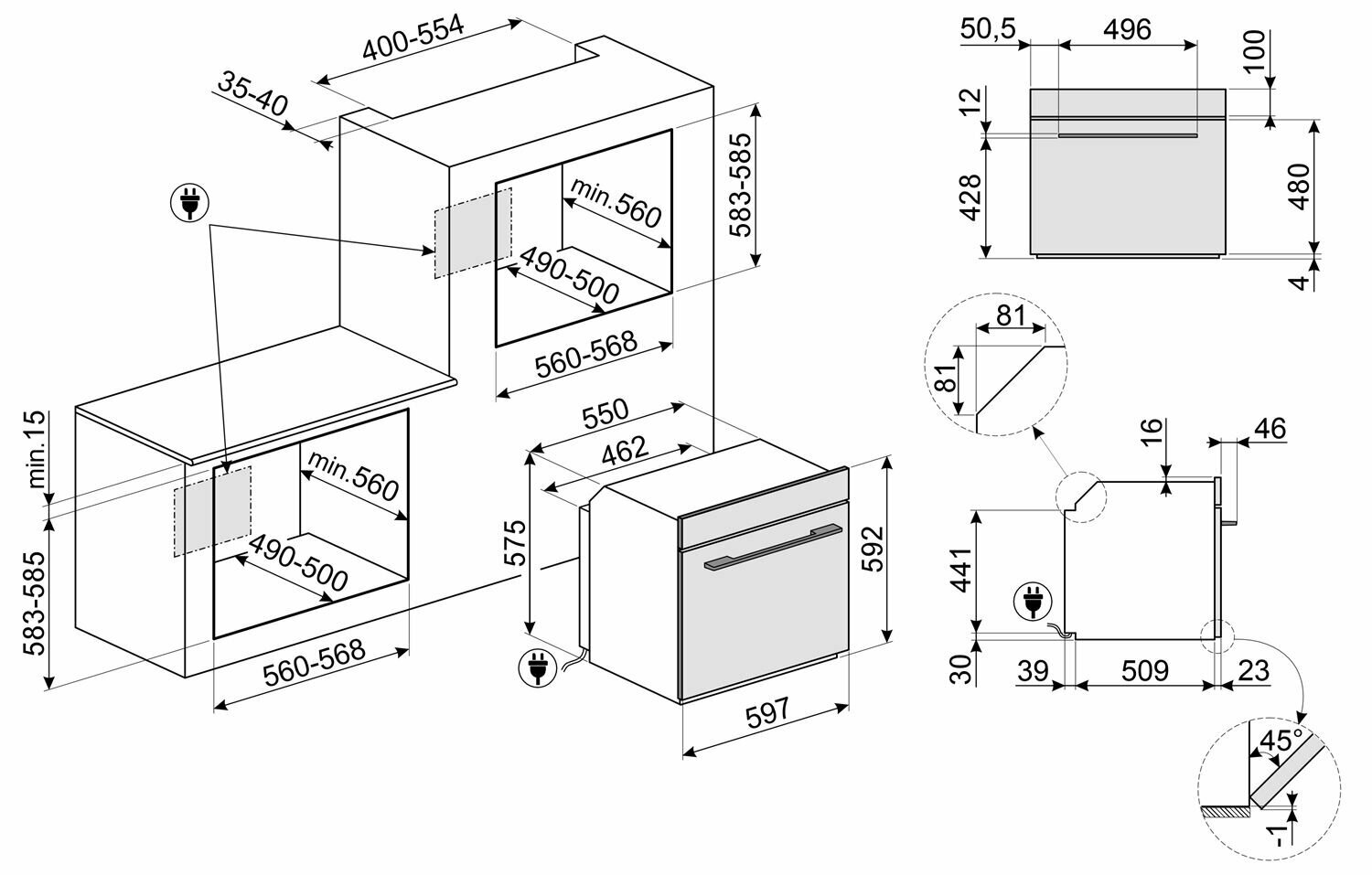 400-554
35-40
583-585
min.560
490-500
560-568
min.15
583-585
min.560
490-500
560-568
550
462
575
592
597
50,5
496
100
12
428
480
4
81
81
16
46
441
30
39
509
23
45°
-1