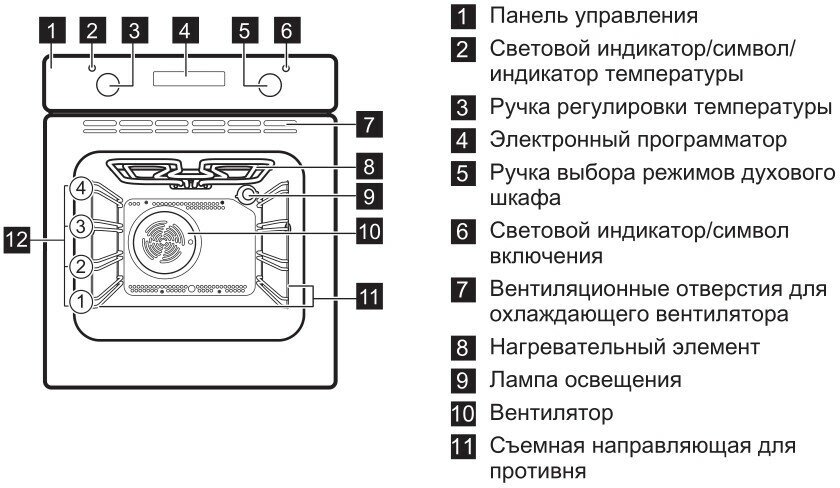 1 2 3 4 5 6

7

8

9

10

11

12

4

3

2

1

1 Панель управления

2 Световой индикатор/символ/ индикатор температуры

3 Ручка регулировки температуры

4 Электронный программатор

5 Ручка выбора режимов духового шкафа

6 Световой индикатор/символ включения

7 Вентиляционные отверстия для охлаждающего вентилятора

8 Нагревательный элемент

9 Лампа освещения

10 Вентилятор

11 Съемная направляющая для противня