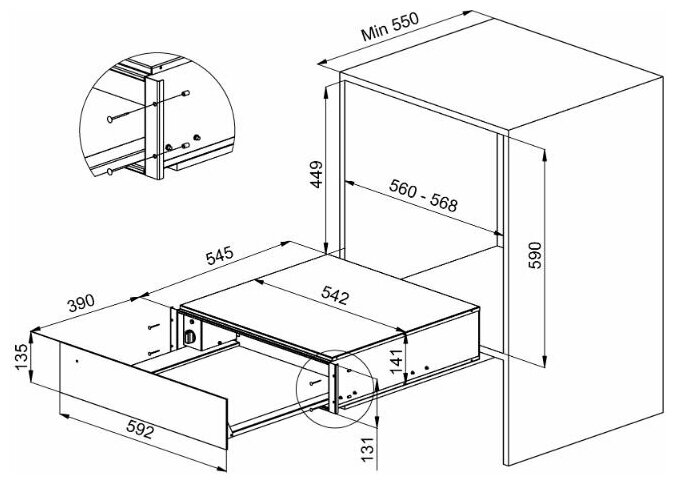 Min 550
449
560 - 568
590
545
542
390
135
141
592
131