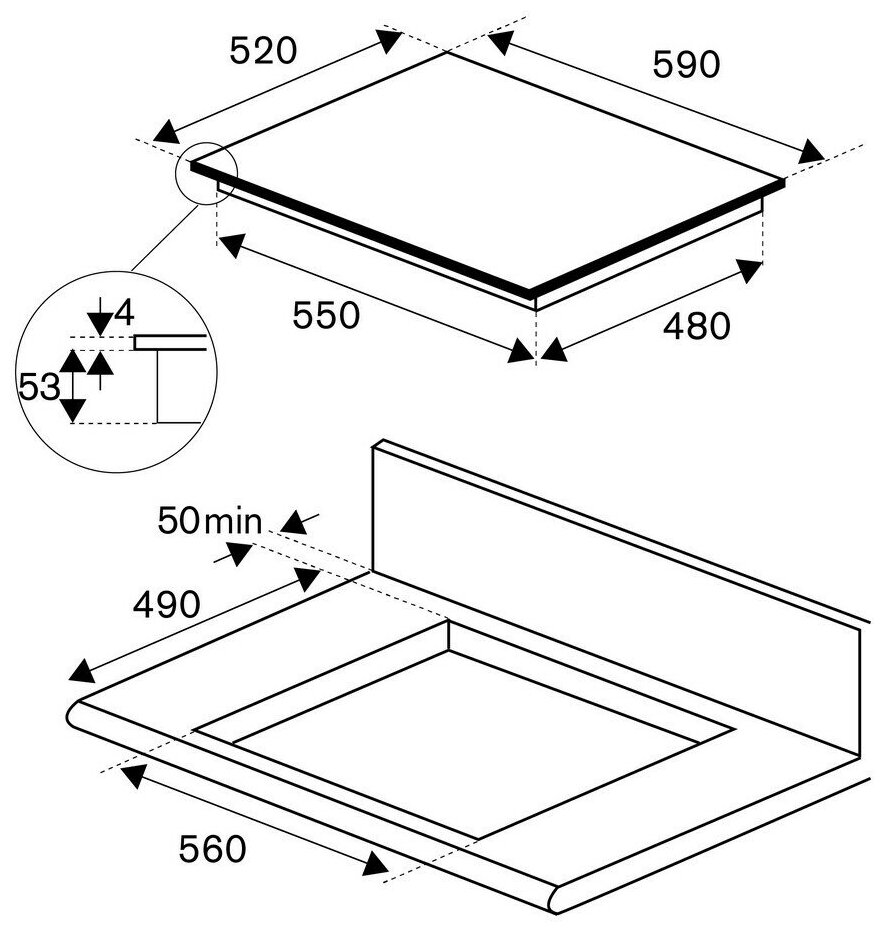 520

590

550

480

4

53

50min

490

560