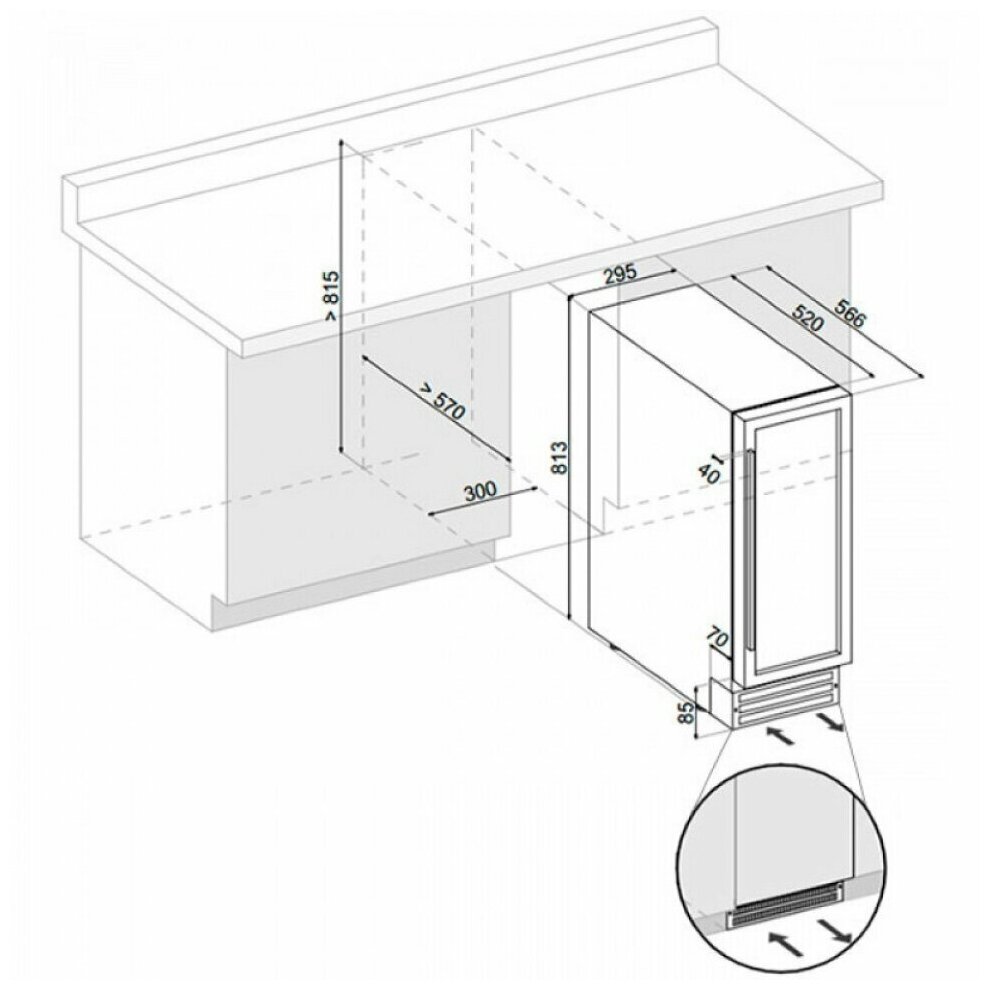 > 815

> 570

300

295

520

566

813

40

70

85