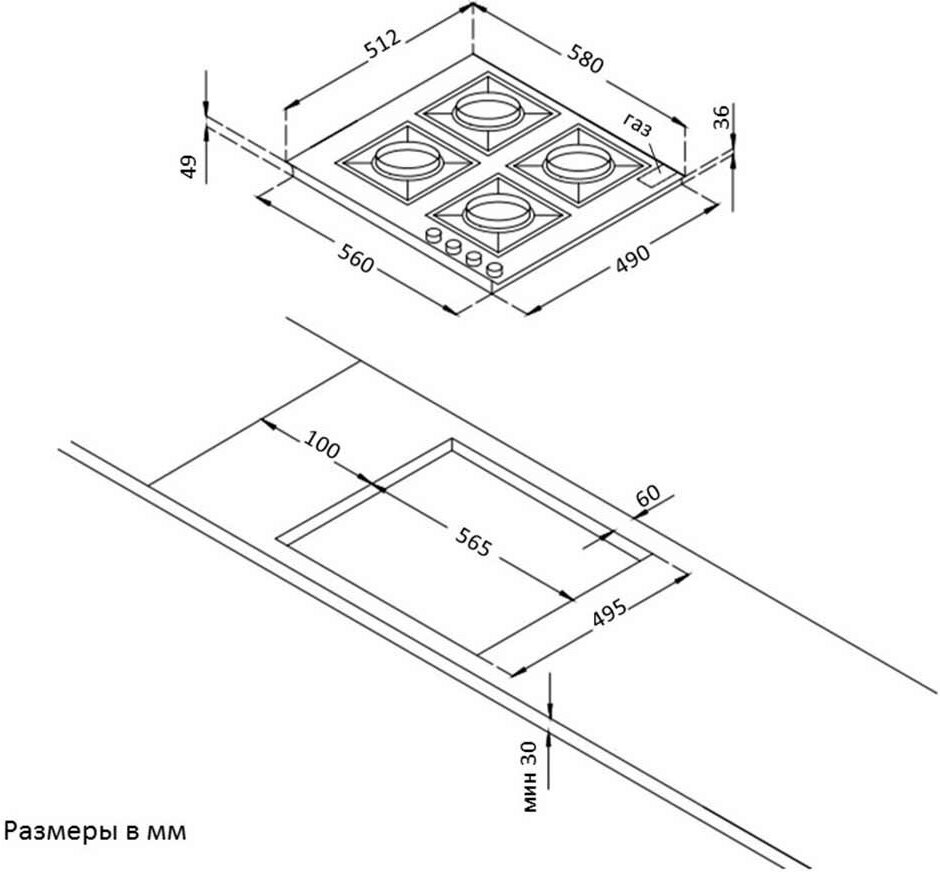 512
580
газ
36
49
560
490
100
60
565
495
мин 30
Размеры в мм