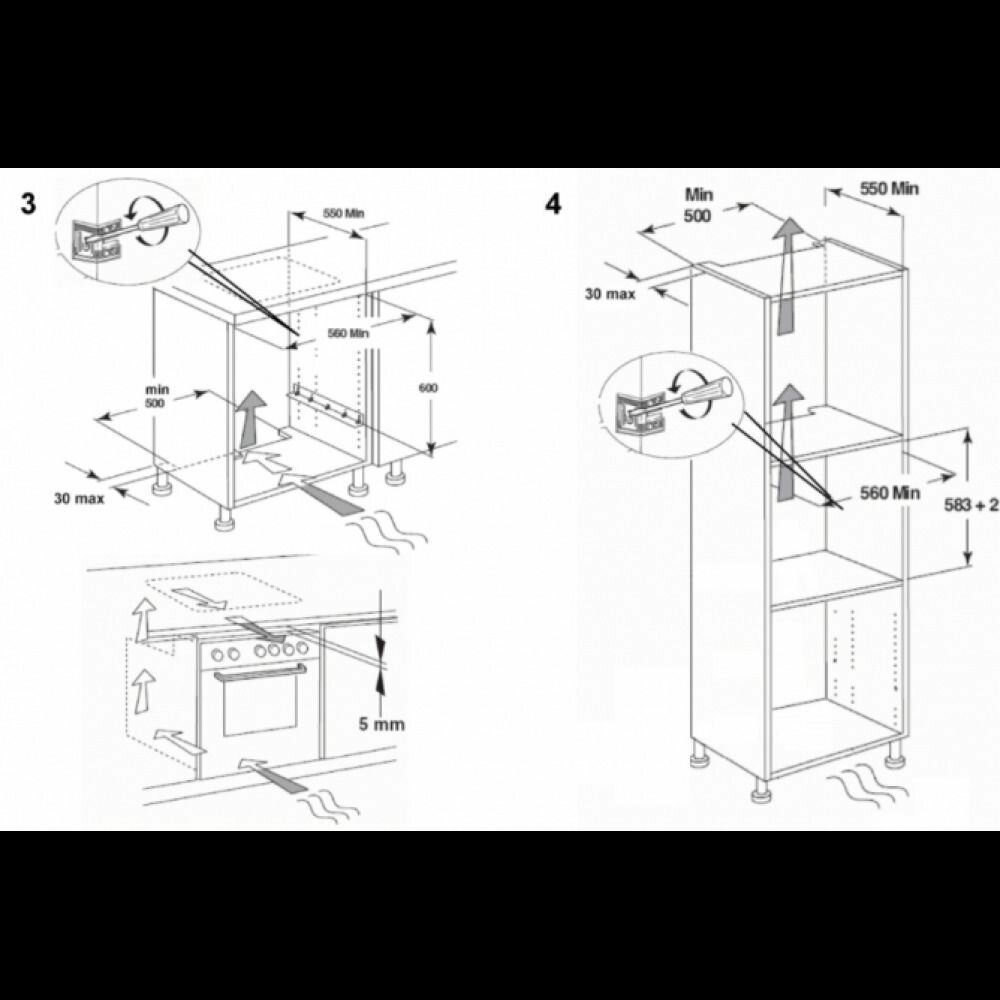 3

550 Min

560 Min

600

min 500

30 max

5 mm

4

Min 500

550 Min

30 max

560 Min

583 + 2