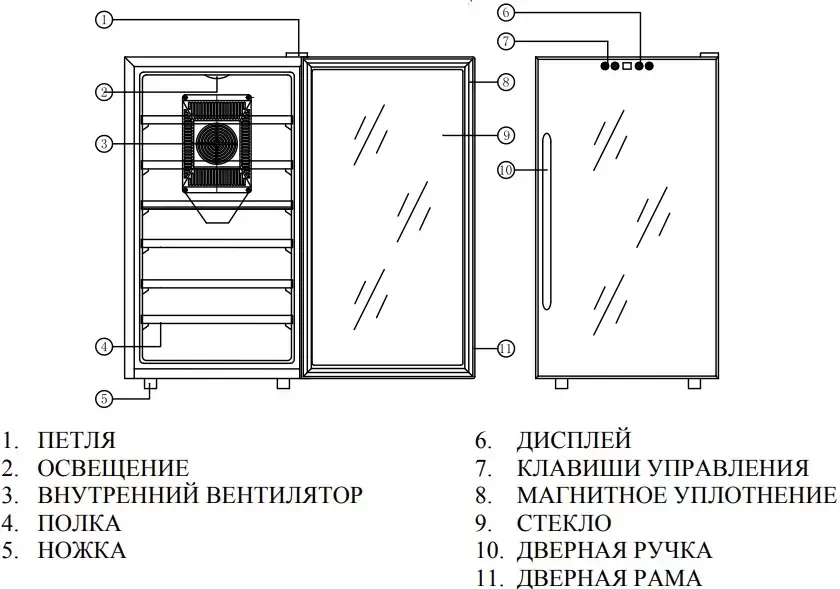 1
2
3
4
5
6
7
8
9
10
11

1. ПЕТЛЯ
2. ОСВЕЩЕНИЕ
3. ВНУТРЕННИЙ ВЕНТИЛЯТОР
4. ПОЛКА
5. НОЖКА

6. ДИСПЛЕЙ
7. КЛАВИШИ УПРАВЛЕНИЯ
8. МАГНИТНОЕ УПЛОТНЕНИЕ
9. СТЕКЛО
10. ДВЕРНАЯ РУЧКА
11. ДВЕРНАЯ РАМА