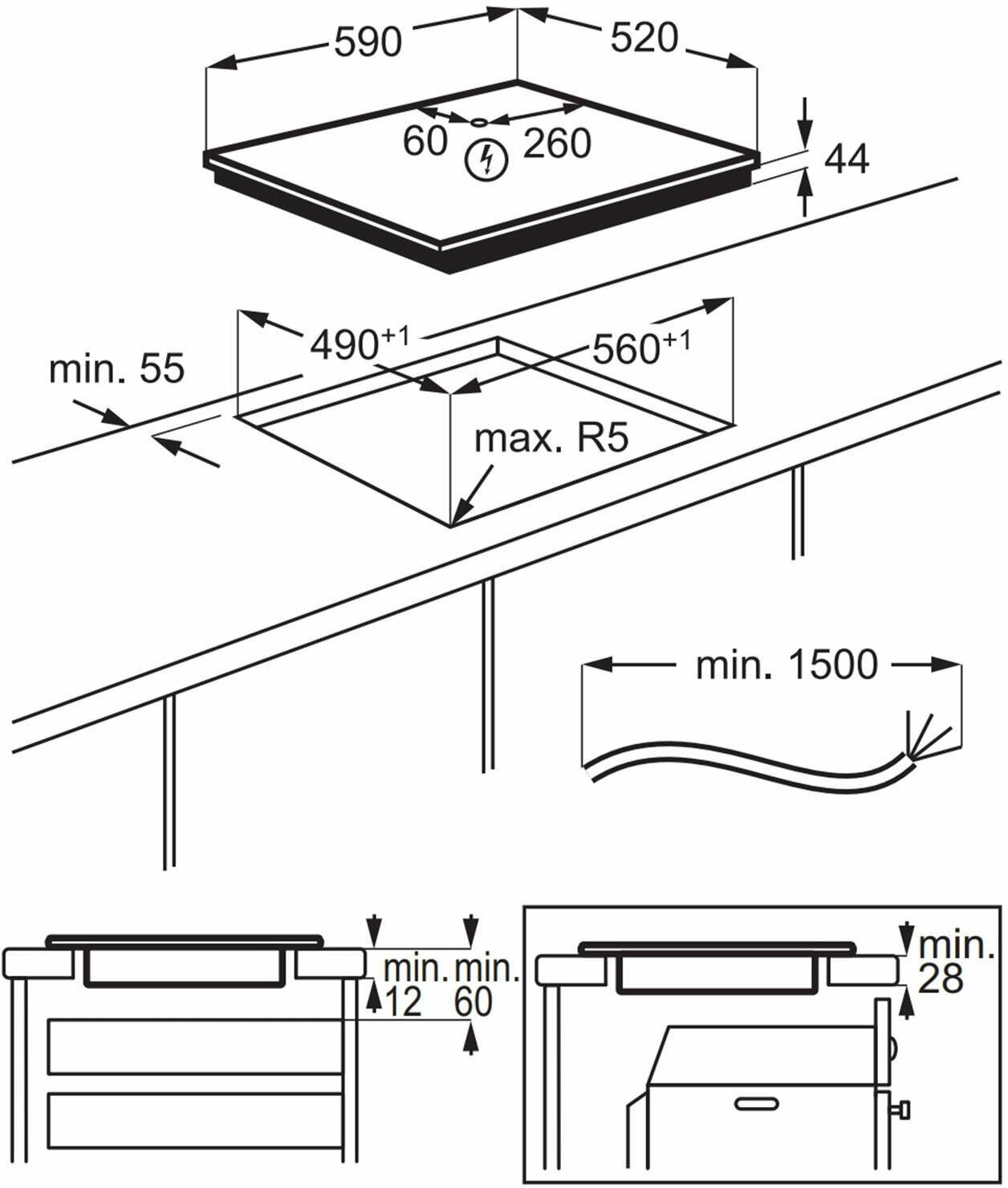 590
520
60
260
44
$490^{+1}$
$560^{+1}$
min. 55
max. R5
min. 1500
min.
12
min.
60
min.
28