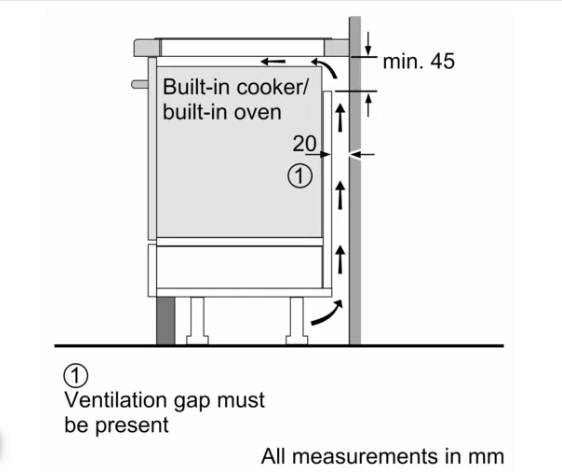 min. 45

Built-in cooker/ built-in oven

20

①

①
Ventilation gap must be present

All measurements in mm