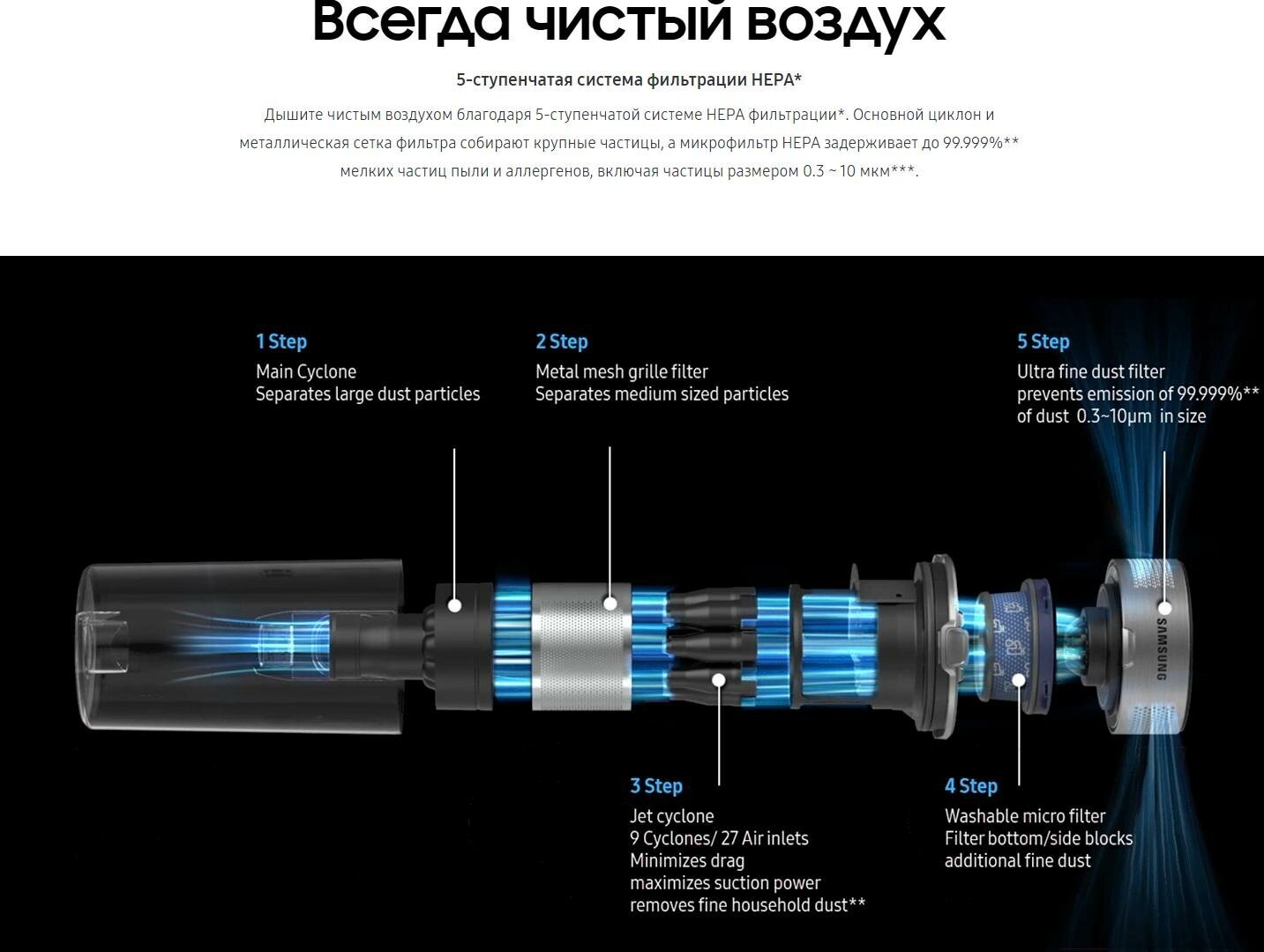 Всегда чистый воздух

5-ступенчатая система фильтрации HEPA*

Дышите чистым воздухом благодаря 5-ступенчатой системе HEPA фильтрации*. Основной циклон и металлическая сетка фильтра собирают крупные частицы, а микрофильтр HEPA задерживает до 99.999%** мелких частиц пыли и аллергенов, включая частицы размером 0.3 ~ 10 мкм***.

1 Step
Main Cyclone
Separates large dust particles

2 Step
Metal mesh grille filter
Separates medium sized particles

5 Step
Ultra fine dust filter
prevents emission of 99.999%**
of dust 0.3~10μm in size

SAMSUNG

3 Step
Jet cyclone
9 Cyclones/ 27 Air inlets
Minimizes drag
maximizes suction power
removes fine household dust**

4 Step
Washable micro filter
Filter bottom/side blocks
additional fine dust