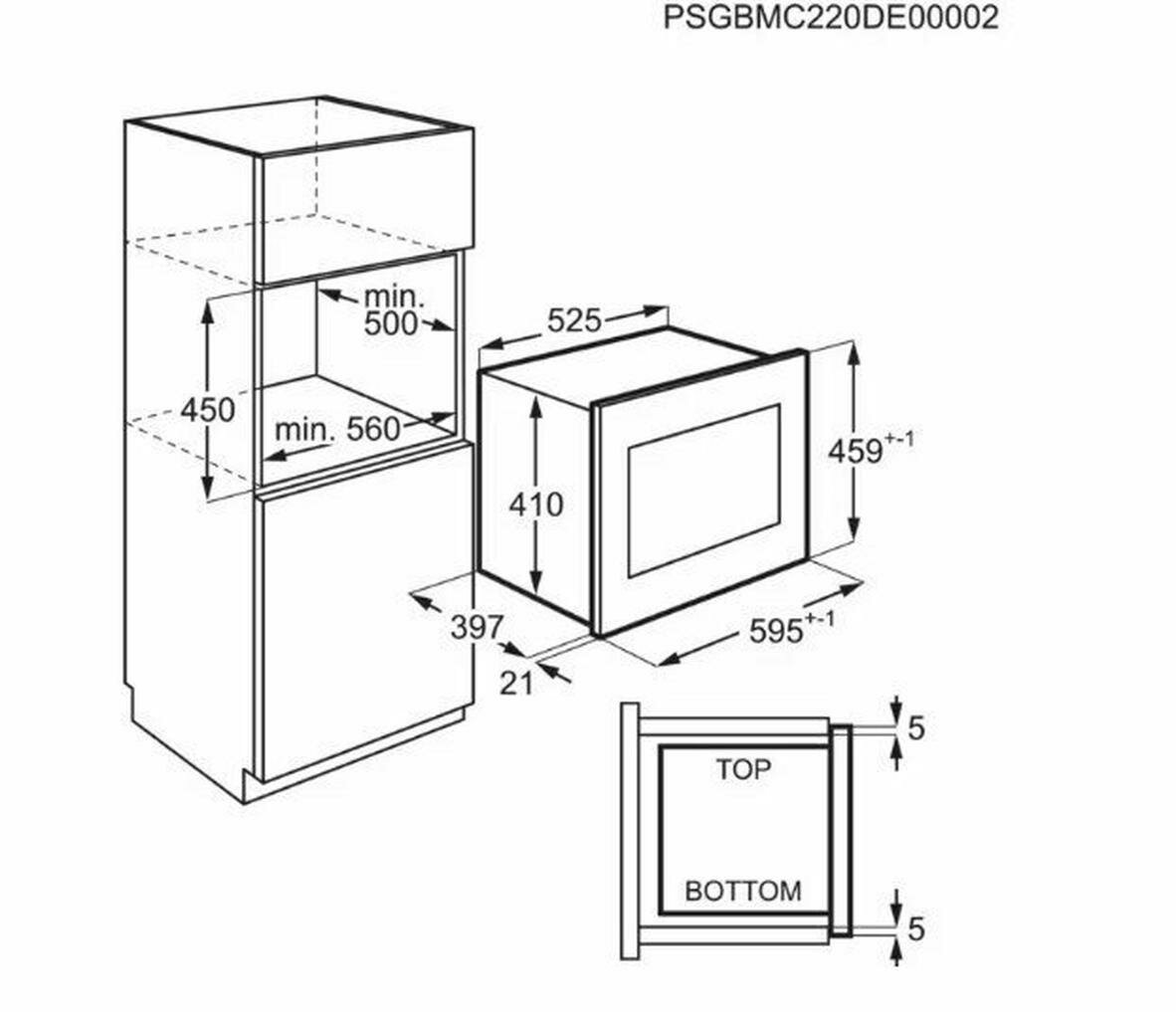 PSGBMC220DE00002

min.
500

450

min. 560

525

410

$459^{+-1}$

397

21

$595^{+-1}$

5

TOP

BOTTOM

5