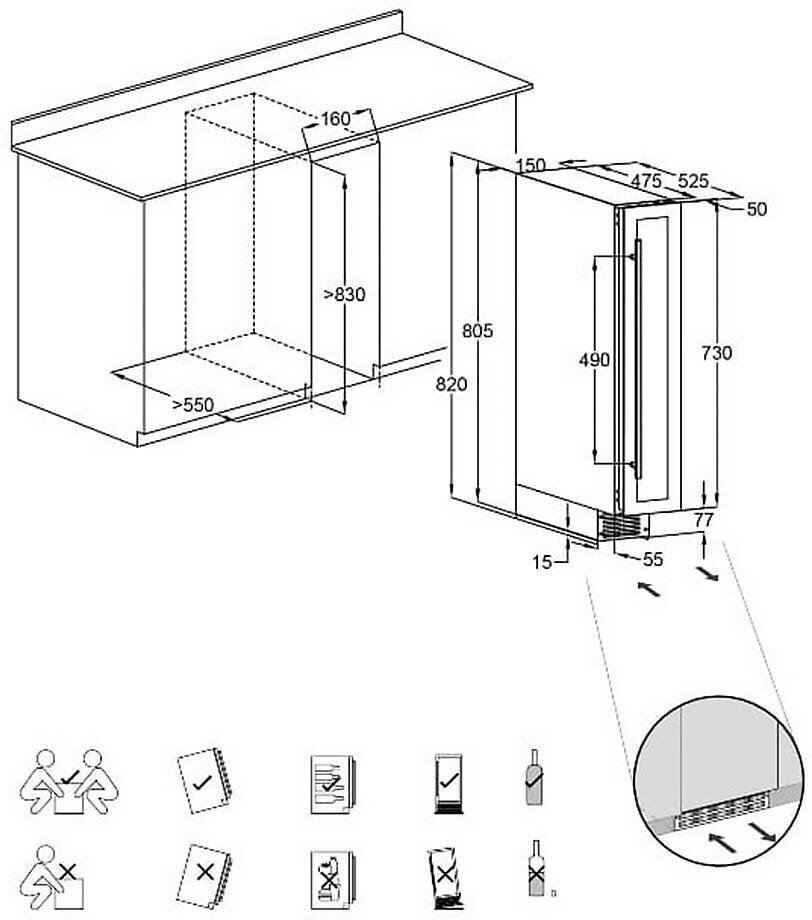 160

>830

>550

150
475
525
50

805

820

490

730

77

15
55