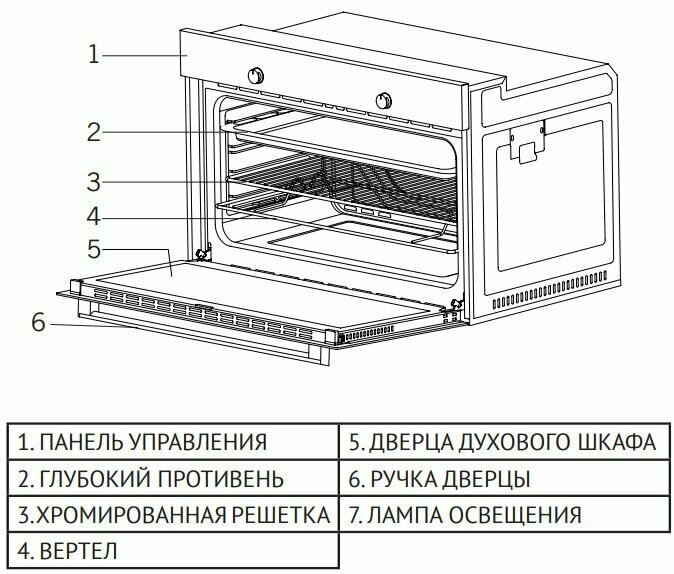 1
2
3
4
5
6

| 1. ПАНЕЛЬ УПРАВЛЕНИЯ | 5. ДВЕРЦА ДУХОВОГО ШКАФА |
|---|---|
| 2. ГЛУБОКИЙ ПРОТИВЕНЬ | 6. РУЧКА ДВЕРЦЫ |
| 3.ХРОМИРОВАННАЯ РЕШЕТКА | 7. ЛАМПА ОСВЕЩЕНИЯ |
| 4. ВЕРТЕЛ | |