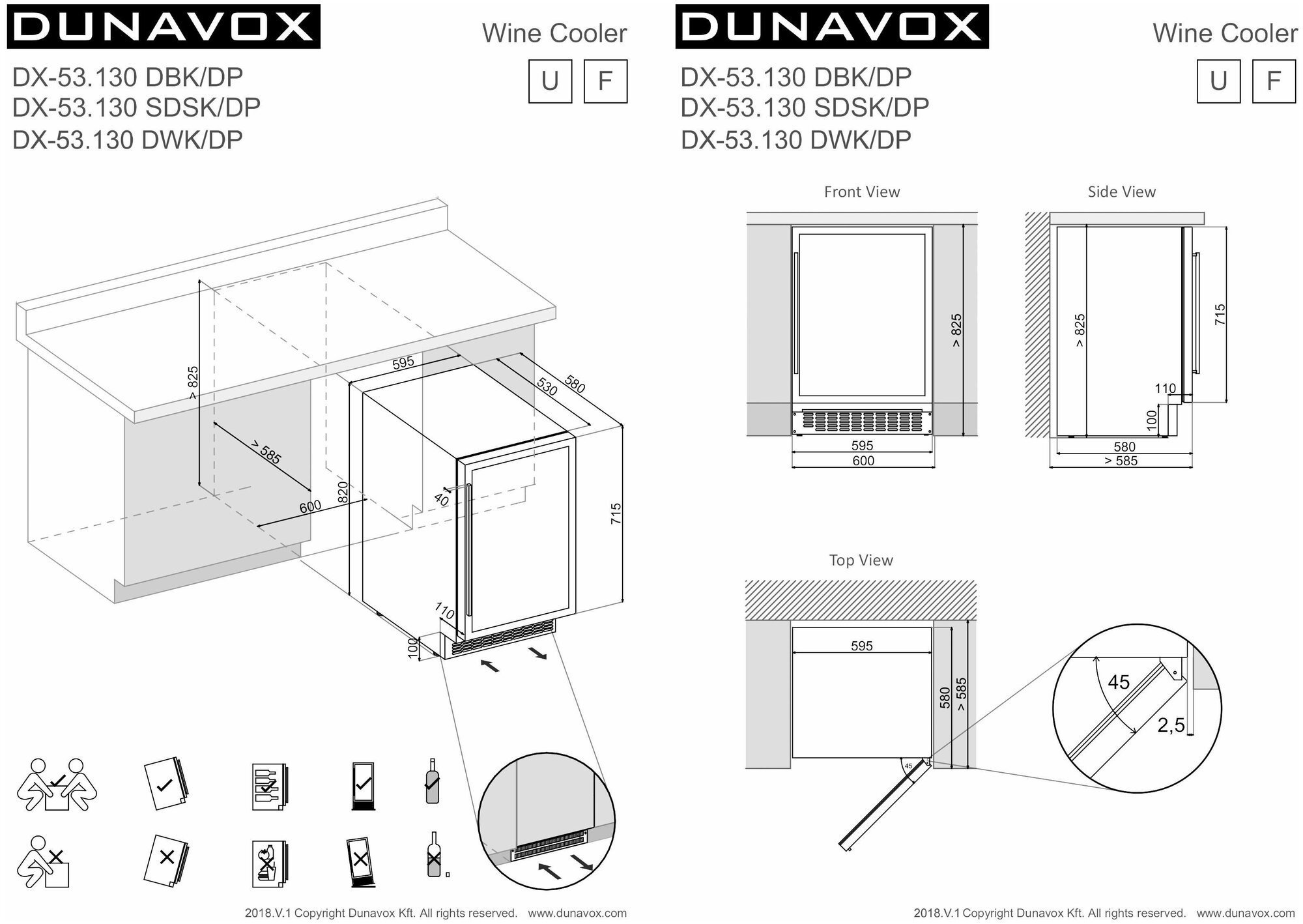 DUNAVOX

Wine Cooler

DX-53.130 DBK/DP
DX-53.130 SDSK/DP
DX-53.130 DWK/DP

U F

> 825
595
530
580
> 585
600
820
40
715
110
100

2018.V.1 Copyright Dunavox Kft. All rights reserved. www.dunavox.com

DUNAVOX

Wine Cooler

DX-53.130 DBK/DP
DX-53.130 SDSK/DP
DX-53.130 DWK/DP

U F

Front View

> 825
595
600

Side View

> 825
715
110
100
580
> 585

Top View

595
580
> 585
45
45
2,5

2018.V.1 Copyright Dunavox Kft. All rights reserved. www.dunavox.com