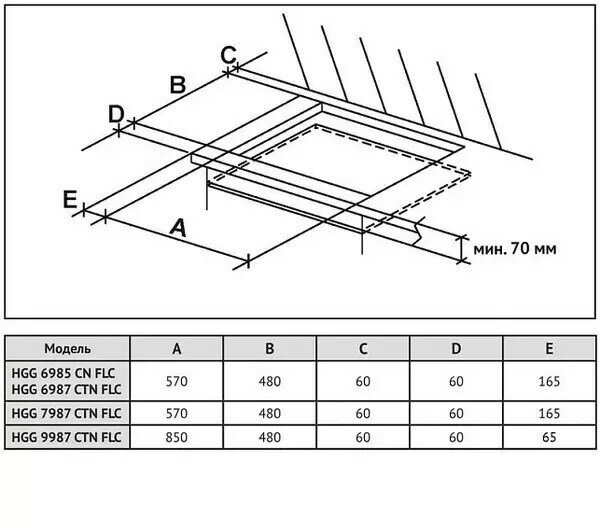 C
B
D
E
A
мин. 70 мм

| Модель | A | B | C | D | E |
|---|---|---|---|---|---|
| HGG 6985 CN FLC HGG 6987 CTN FLC | 570 | 480 | 60 | 60 | 165 |
| HGG 7987 CTN FLC | 570 | 480 | 60 | 60 | 165 |
| HGG 9987 CTN FLC | 850 | 480 | 60 | 60 | 65 |