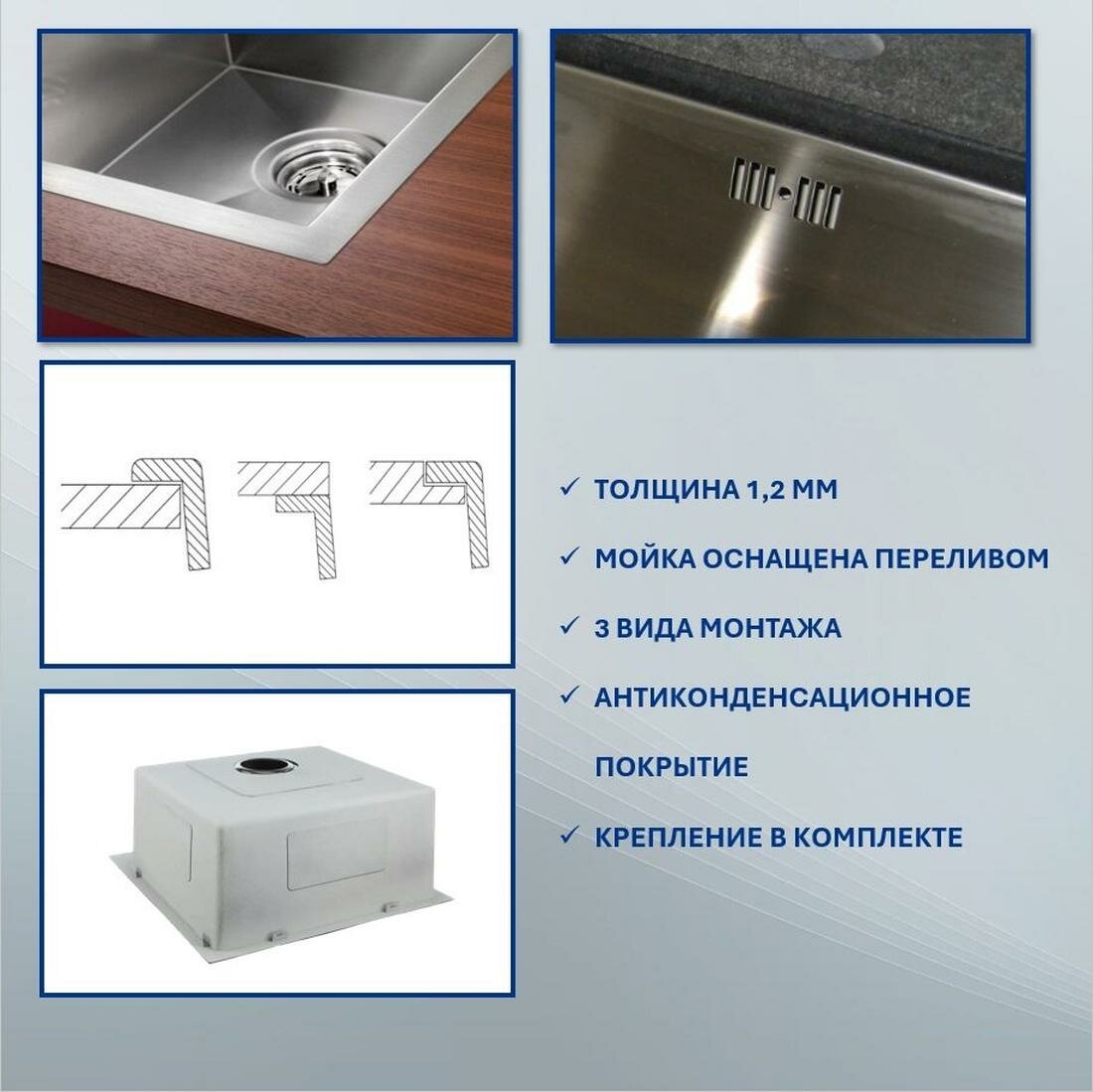 ✓ ТОЛЩИНА 1,2 ММ

✓ МОЙКА ОСНАЩЕНА ПЕРЕЛИВОМ

✓ 3 ВИДА МОНТАЖА

✓ АНТИКОНДЕНСАЦИОННОЕ ПОКРЫТИЕ

✓ КРЕПЛЕНИЕ В КОМПЛЕКТЕ