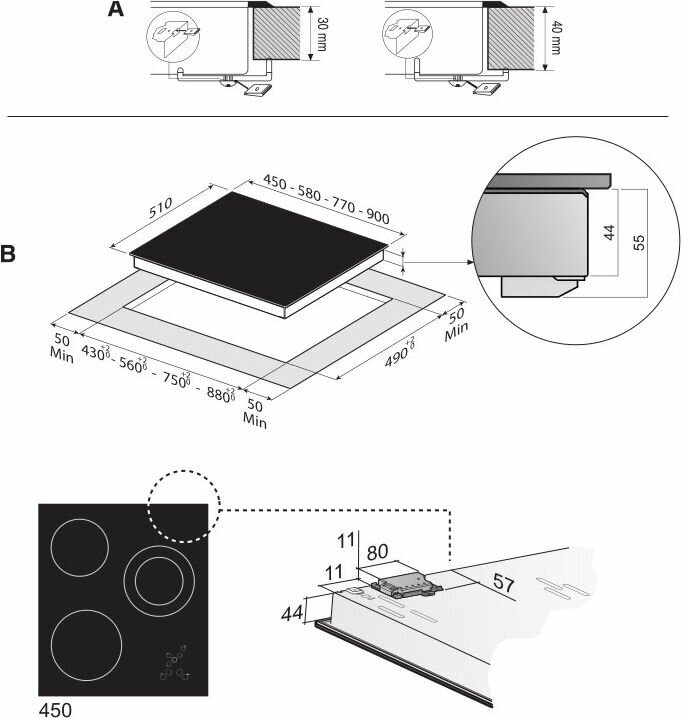 A

30 mm

40 mm

B

510

450 - 580 - 770 - 900

44

55

50 Min

$430^{+2}_{0}$ - $560^{+2}_{0}$ - $750^{+2}_{0}$ - $880^{+2}_{0}$

50 Min

$490^{+2}_{0}$

50 Min

11

80

11

57

44

450