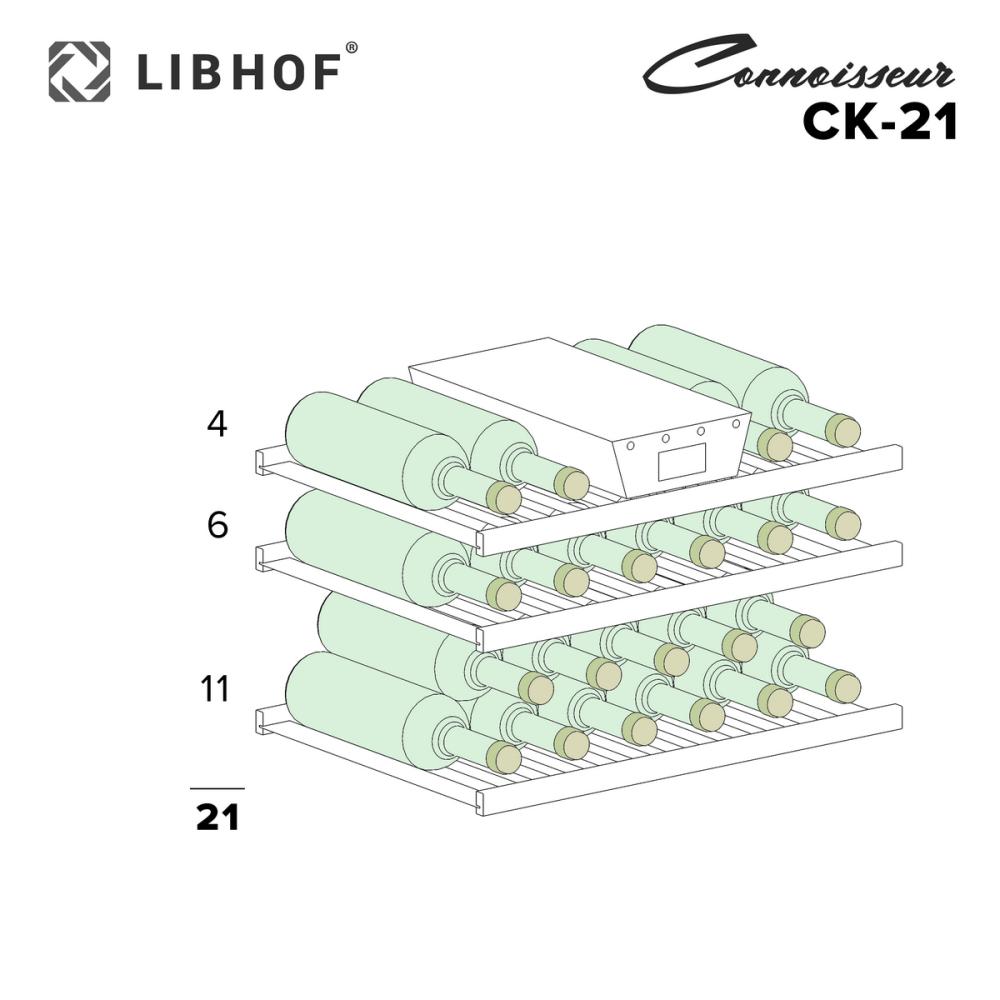 LIBHOF®

Connoisseur
CK-21

4

6

11

21